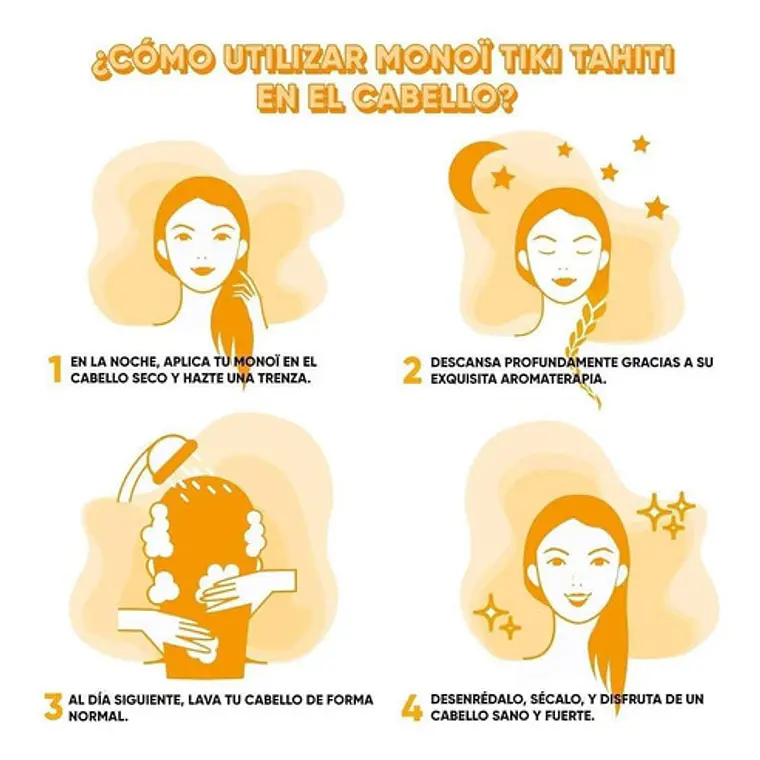 ¿CÓMO UTILIZAR MONOÏ TIKI TAHITI EN EL CABELLO?

1 EN LA NOCHE, APLICA TU MONOÏ EN EL CABELLO SECO Y HAZTE UNA TRENZA.

2 DESCANSA PROFUNDAMENTE GRACIAS A SU EXQUISITA AROMATERAPIA.

3 AL DÍA SIGUIENTE, LAVA TU CABELLO DE FORMA NORMAL.

4 DESENRÉDALO, SÉCALO, Y DISFRUTA DE UN CABELLO SANO Y FUERTE.