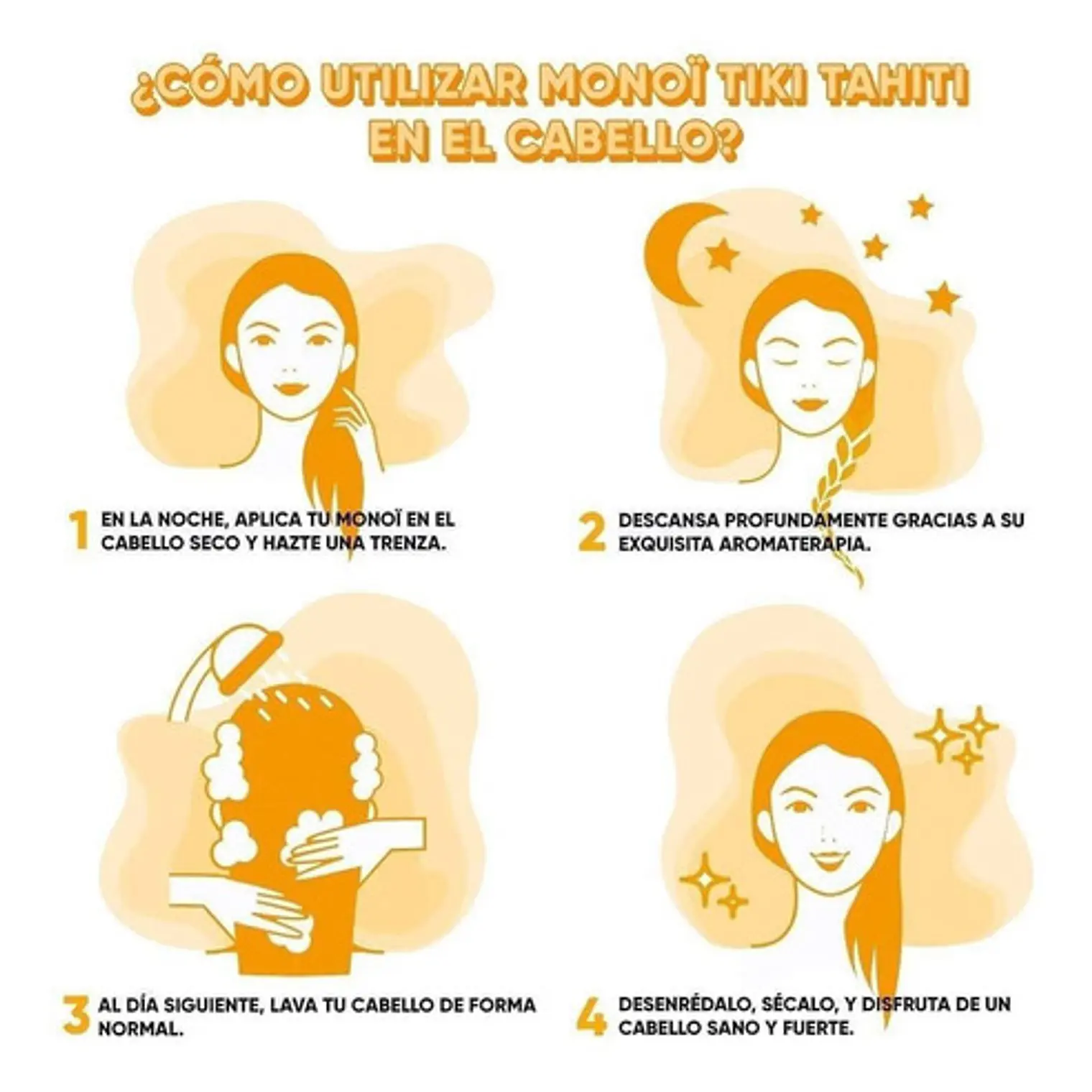 ¿CÓMO UTILIZAR MONOÏ TIKI TAHITI EN EL CABELLO?

1 EN LA NOCHE, APLICA TU MONOÏ EN EL CABELLO SECO Y HAZTE UNA TRENZA.

2 DESCANSA PROFUNDAMENTE GRACIAS A SU EXQUISITA AROMATERAPIA.

3 AL DÍA SIGUIENTE, LAVA TU CABELLO DE FORMA NORMAL.

4 DESENRÉDALO, SÉCALO, Y DISFRUTA DE UN CABELLO SANO Y FUERTE.