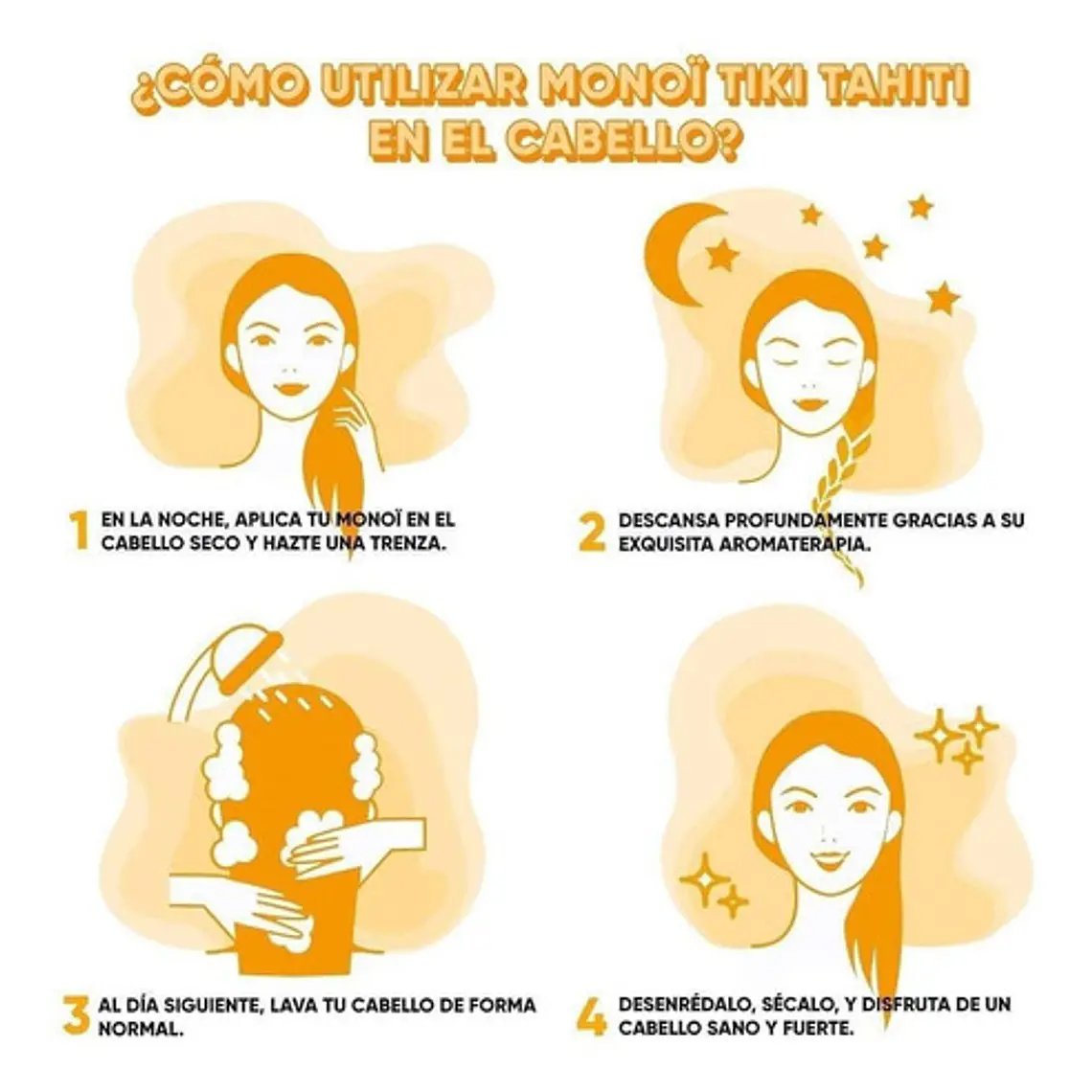 ¿CÓMO UTILIZAR MONOÏ TIKI TAHITI EN EL CABELLO?

1 EN LA NOCHE, APLICA TU MONOÏ EN EL CABELLO SECO Y HAZTE UNA TRENZA.

2 DESCANSA PROFUNDAMENTE GRACIAS A SU EXQUISITA AROMATERAPIA.

3 AL DÍA SIGUIENTE, LAVA TU CABELLO DE FORMA NORMAL.

4 DESENRÉDALO, SÉCALO, Y DISFRUTA DE UN CABELLO SANO Y FUERTE.