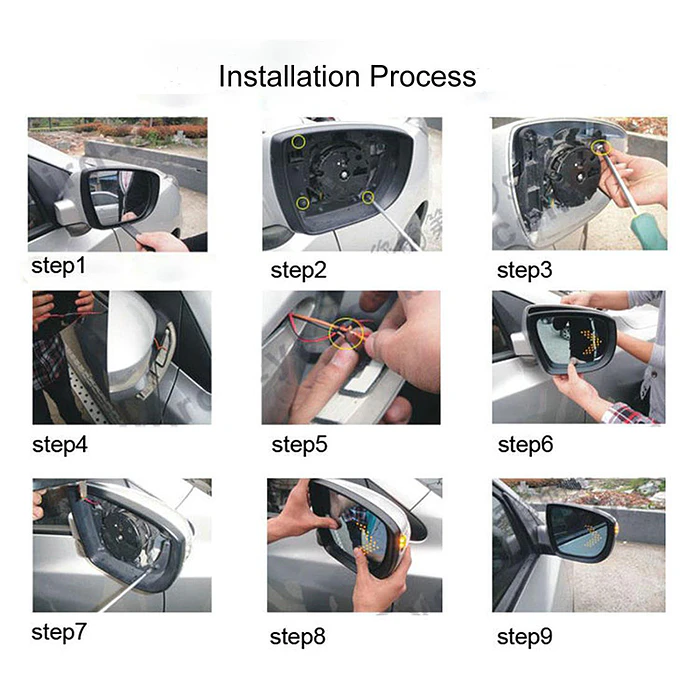 Installation Process

step1

step2

step3

step4

step5

step6

step7

step8

step9