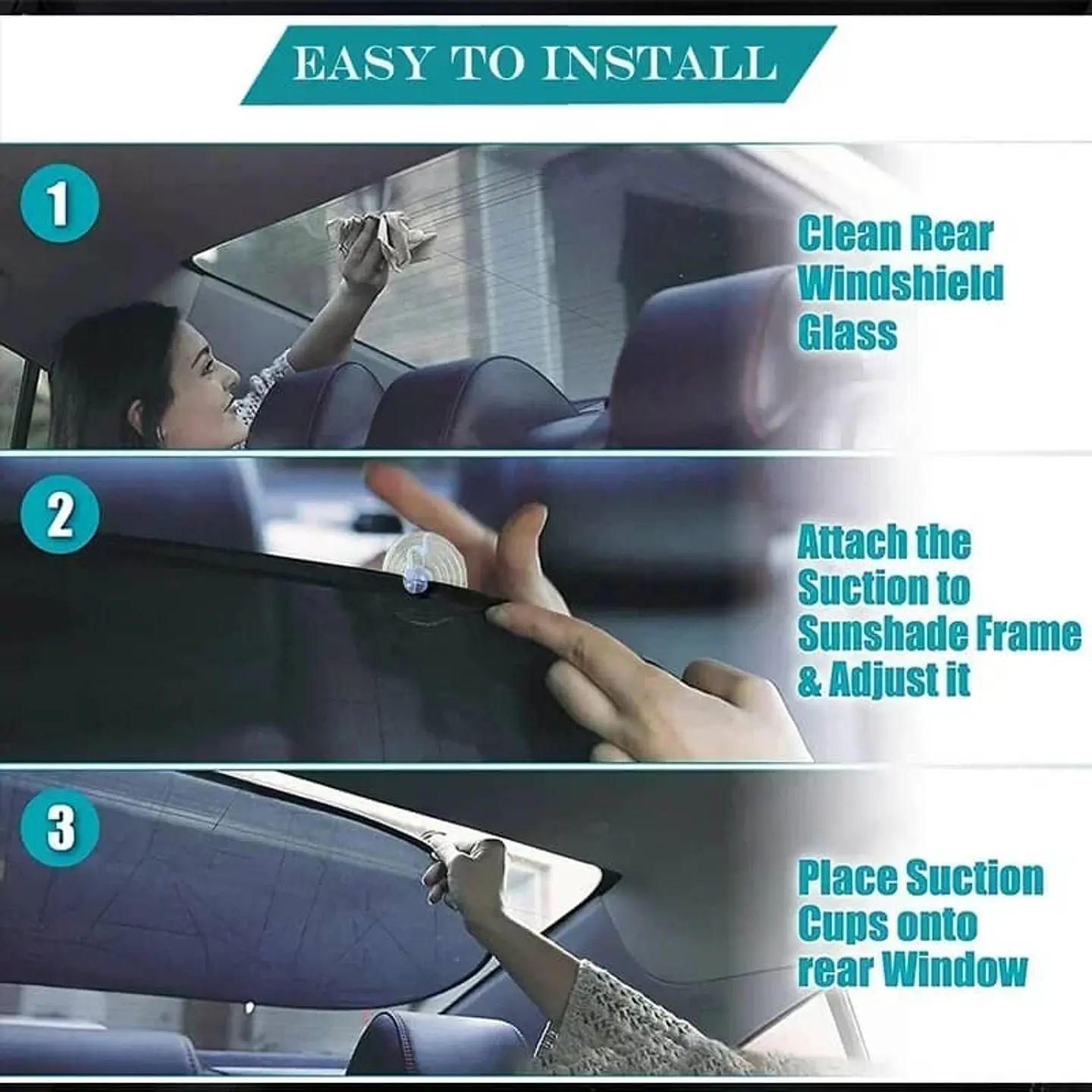 EASY TO INSTALL

1

Clean Rear Windshield Glass

2

Attach the Suction to Sunshade Frame & Adjust it

3

Place Suction Cups onto rear Window