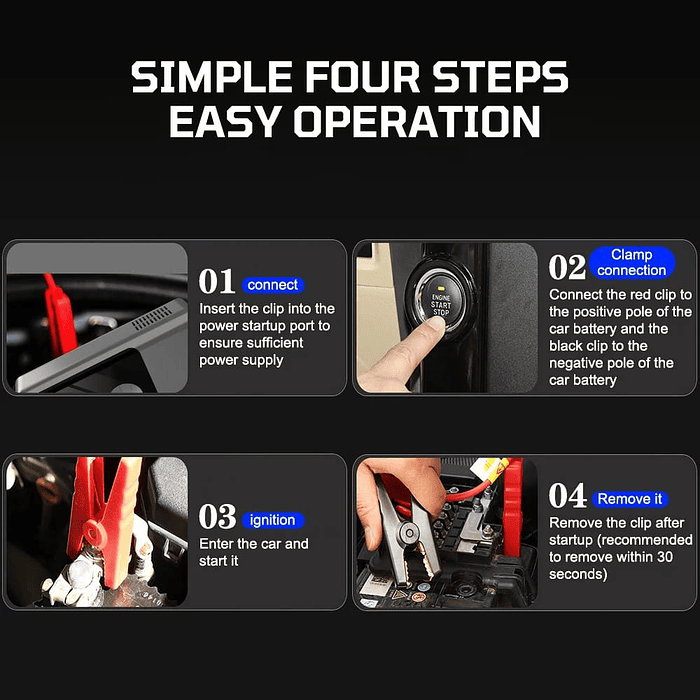 SIMPLE FOUR STEPS
EASY OPERATION

01 connect
Insert the clip into the power startup port to ensure sufficient power supply

ENGINE
START
STOP

02 Clamp connection
Connect the red clip to the positive pole of the car battery and the black clip to the negative pole of the car battery

03 ignition
Enter the car and start it

04 Remove it
Remove the clip after startup (recommended to remove within 30 seconds)