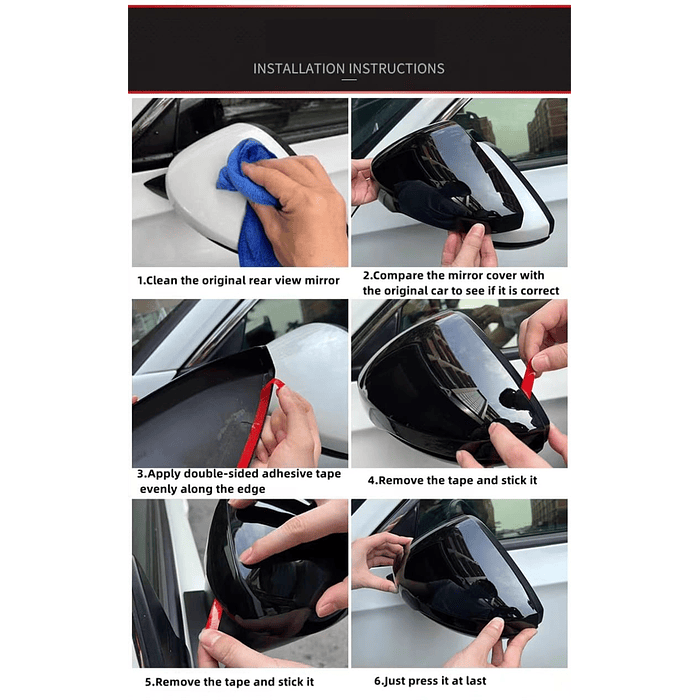 INSTALLATION INSTRUCTIONS

1.Clean the original rear view mirror

2.Compare the mirror cover with the original car to see if it is correct

3.Apply double-sided adhesive tape evenly along the edge

4.Remove the tape and stick it

5.Remove the tape and stick it

6.Just press it at last