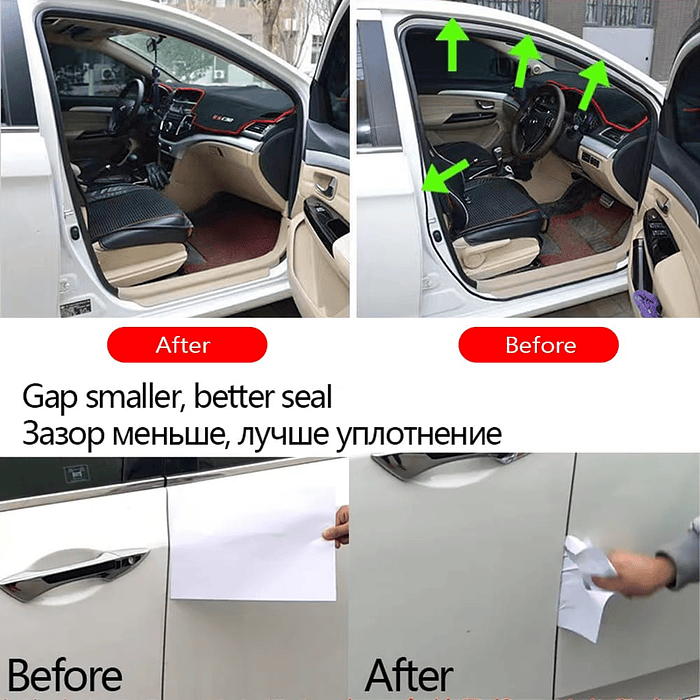 After

Before

Gap smaller, better seal
Зазор меньше, лучше уплотнение

Before

After