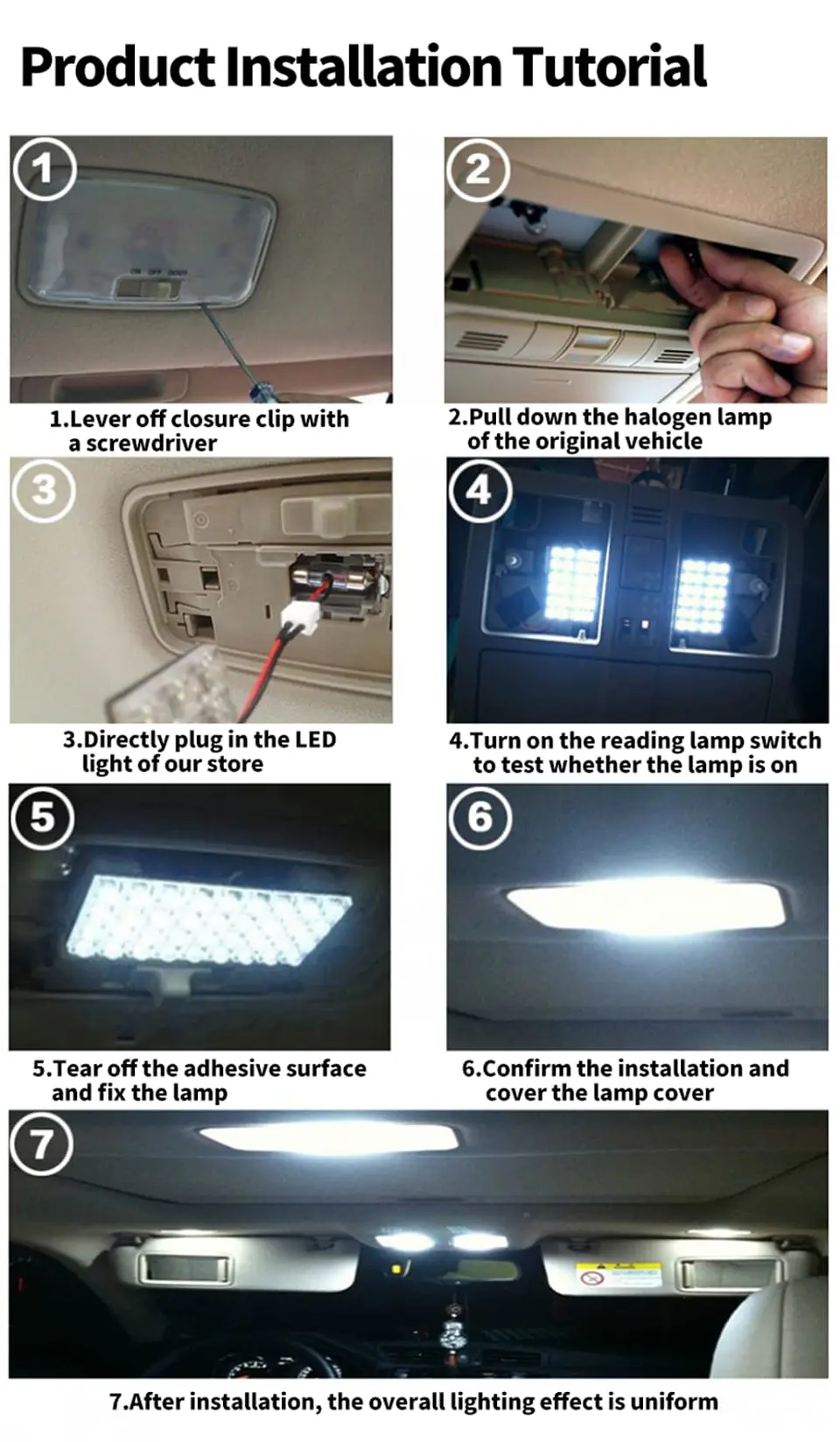 Product Installation Tutorial

1

ON OFF DOOR

1.Lever off closure clip with a screwdriver

2

2.Pull down the halogen lamp of the original vehicle

3

3.Directly plug in the LED light of our store

4

4.Turn on the reading lamp switch to test whether the lamp is on

5

5.Tear off the adhesive surface and fix the lamp

6

6.Confirm the installation and cover the lamp cover

7

7.After installation, the overall lighting effect is uniform