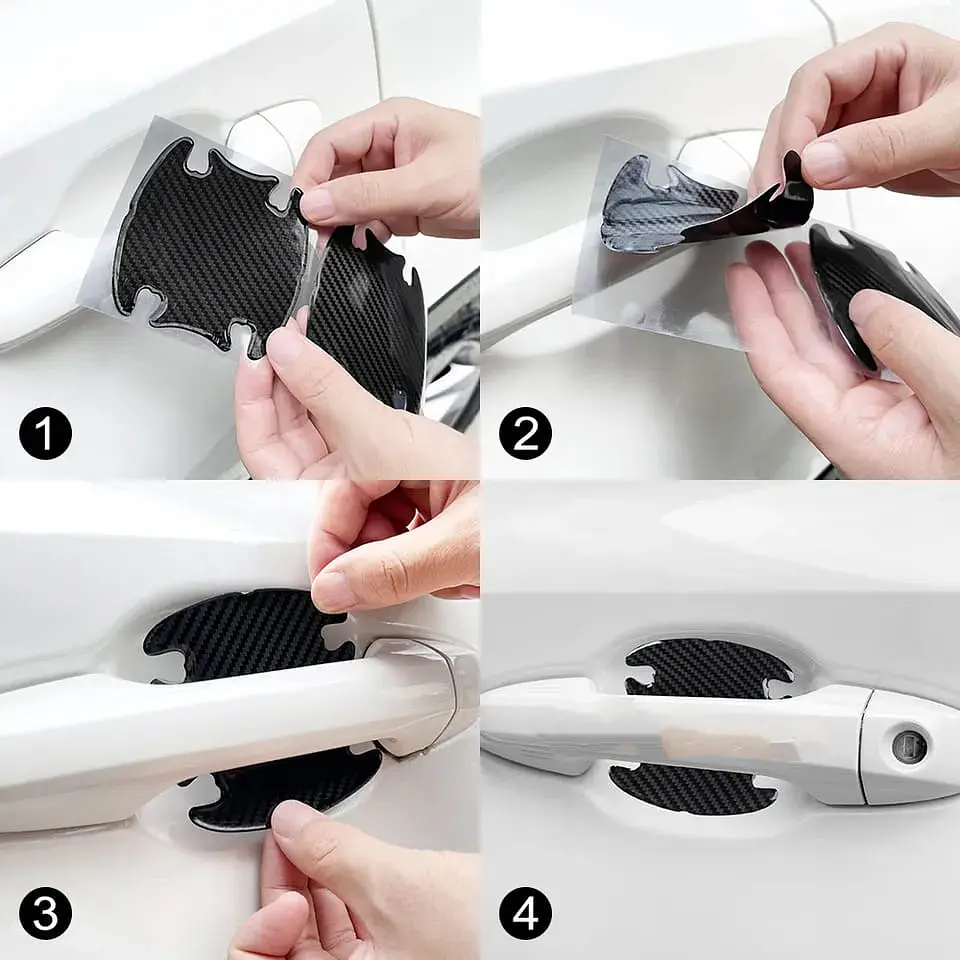 1
2
3
4