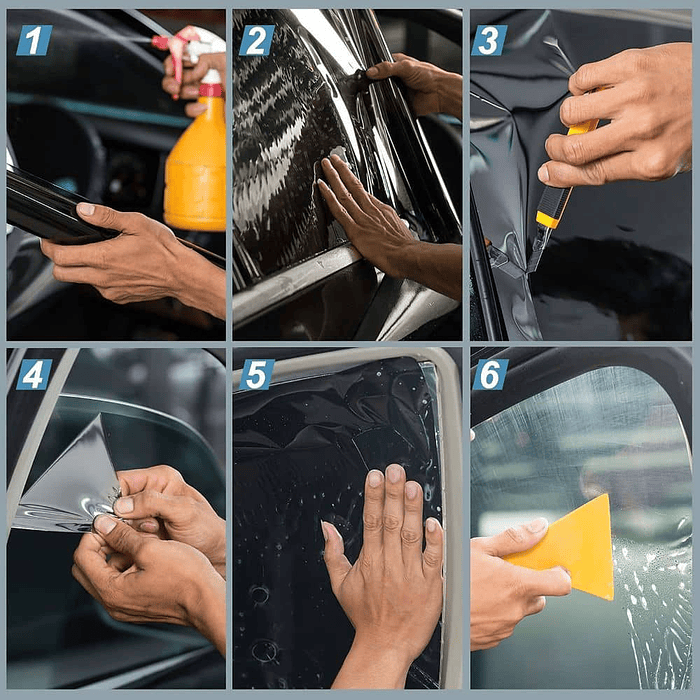 1

2

3

4

5

6