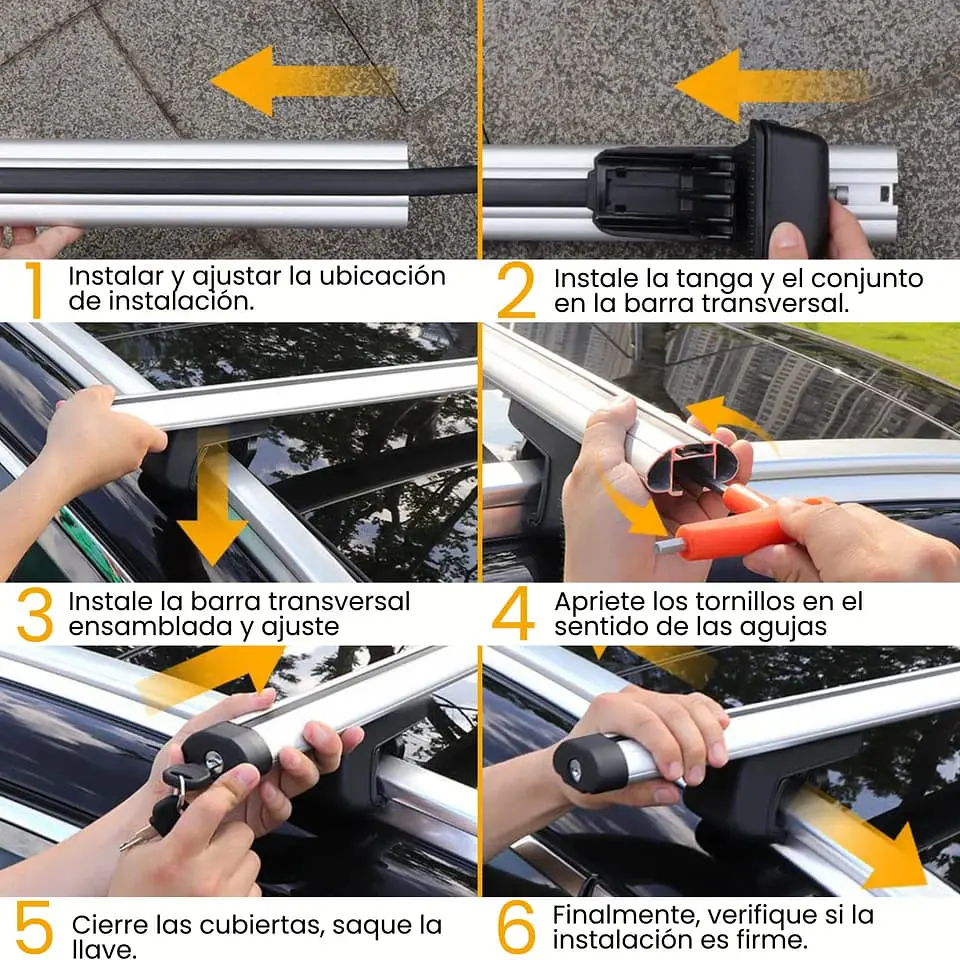 1 Instalar y ajustar la ubicación de instalación.

2 Instale la tanga y el conjunto en la barra transversal.

3 Instale la barra transversal ensamblada y ajuste

4 Apriete los tornillos en el sentido de las agujas

5 Cierre las cubiertas, saque la llave.

6 Finalmente, verifique si la instalación es firme.