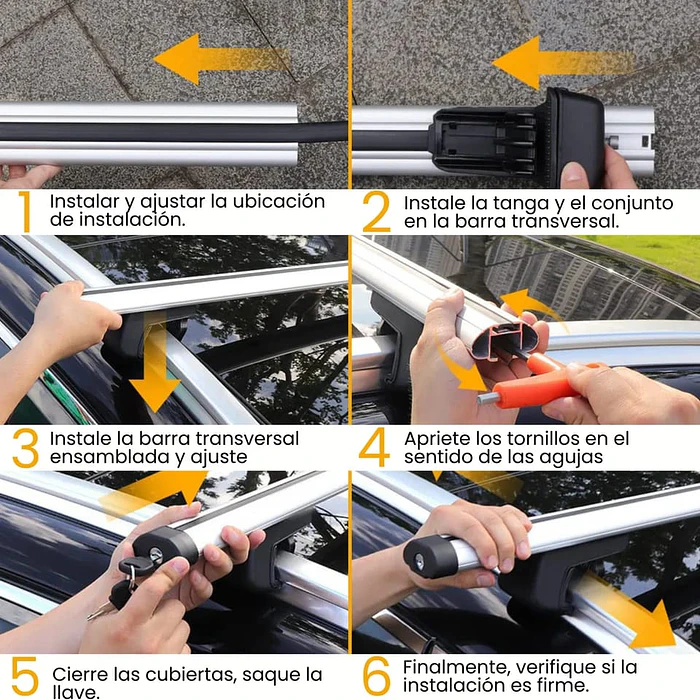 1 Instalar y ajustar la ubicación de instalación.

2 Instale la tanga y el conjunto en la barra transversal.

3 Instale la barra transversal ensamblada y ajuste

4 Apriete los tornillos en el sentido de las agujas

5 Cierre las cubiertas, saque la llave.

6 Finalmente, verifique si la instalación es firme.