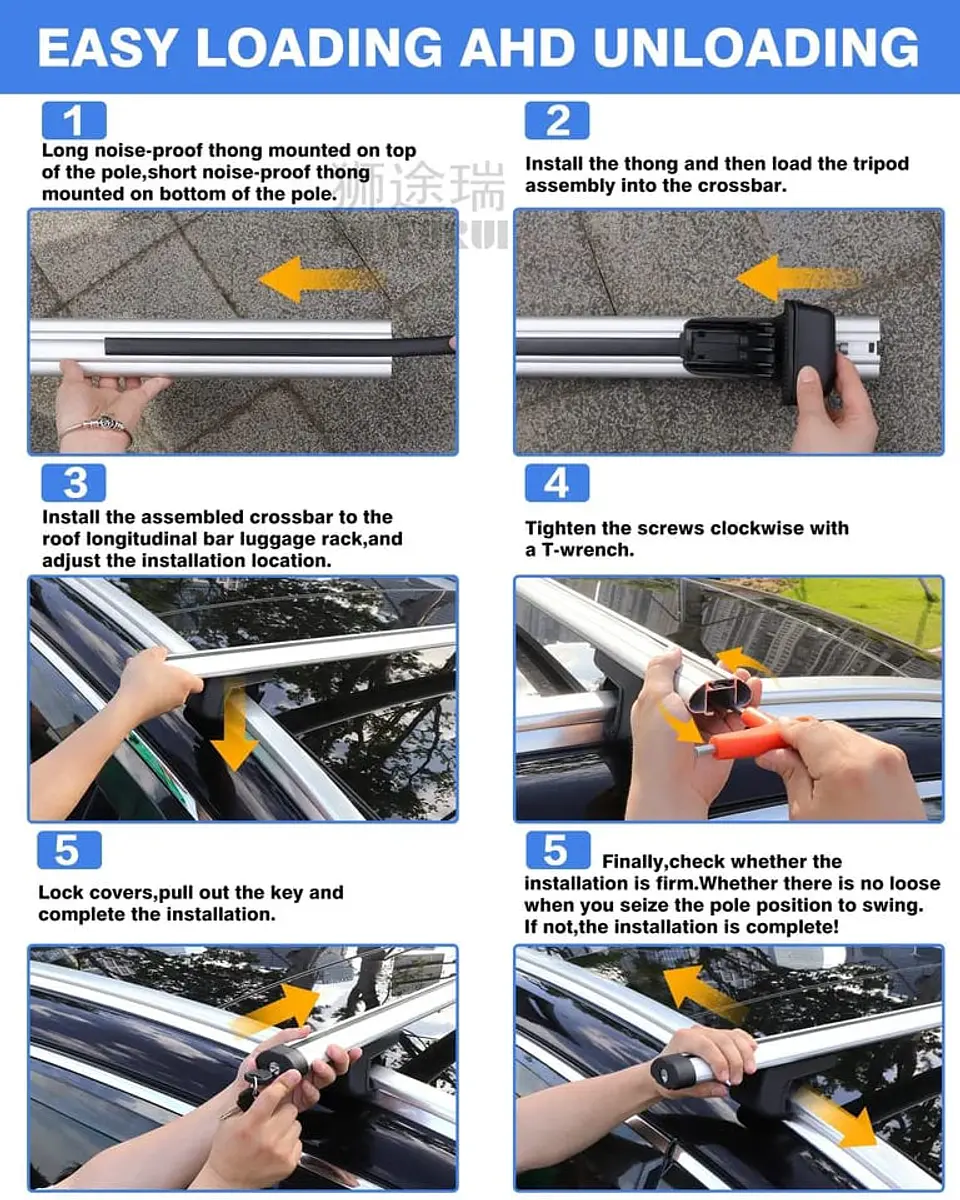 EASY LOADING AHD UNLOADING

1
Long noise-proof thong mounted on top of the pole,short noise-proof thong mounted on bottom of the pole.

狮途瑞

2
Install the thong and then load the tripod assembly into the crossbar.

3
Install the assembled crossbar to the roof longitudinal bar luggage rack,and adjust the installation location.

4
Tighten the screws clockwise with a T-wrench.

5
Lock covers,pull out the key and complete the installation.

5
Finally,check whether the installation is firm.Whether there is no loose when you seize the pole position to swing. If not,the installation is complete!