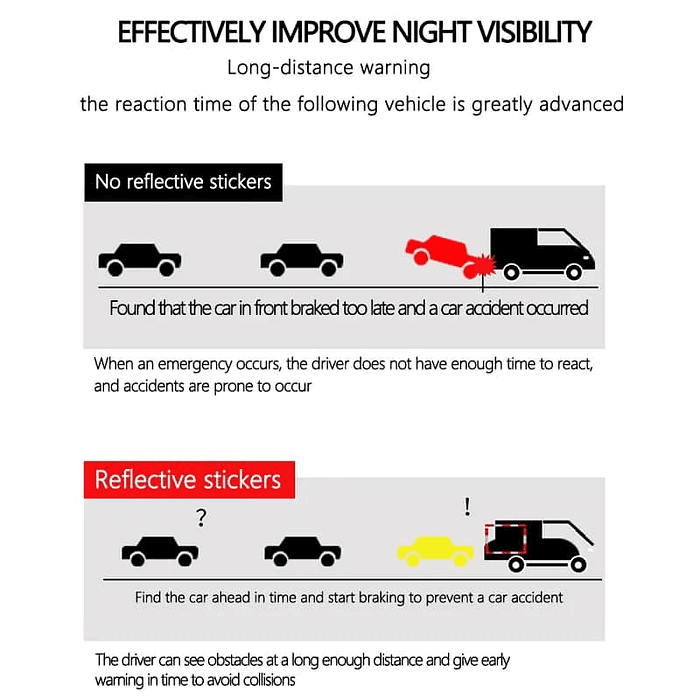 EFFECTIVELY IMPROVE NIGHT VISIBILITY

Long-distance warning

the reaction time of the following vehicle is greatly advanced

No reflective stickers

Found that the car in front braked too late and a car accident occurred

When an emergency occurs, the driver does not have enough time to react, and accidents are prone to occur

Reflective stickers

?

!

Find the car ahead in time and start braking to prevent a car accident

The driver can see obstacles at a long enough distance and give early warning in time to avoid collisions