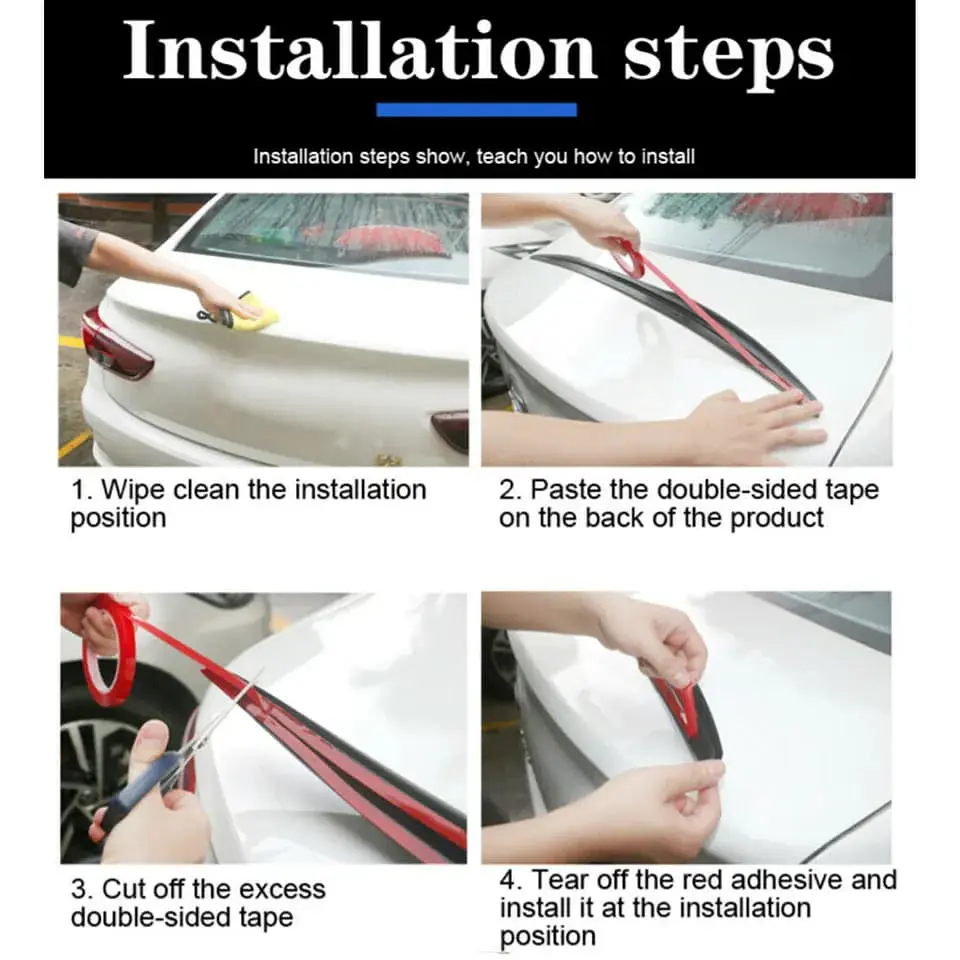 Installation steps

Installation steps show, teach you how to install

1. Wipe clean the installation position

2. Paste the double-sided tape on the back of the product

3. Cut off the excess double-sided tape

4. Tear off the red adhesive and install it at the installation position