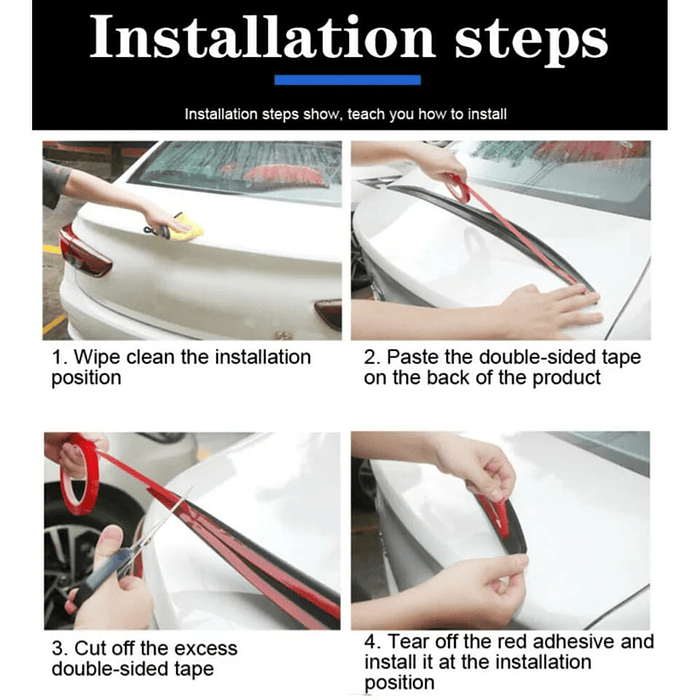 Installation steps

Installation steps show, teach you how to install

1. Wipe clean the installation position

2. Paste the double-sided tape on the back of the product

3. Cut off the excess double-sided tape

4. Tear off the red adhesive and install it at the installation position