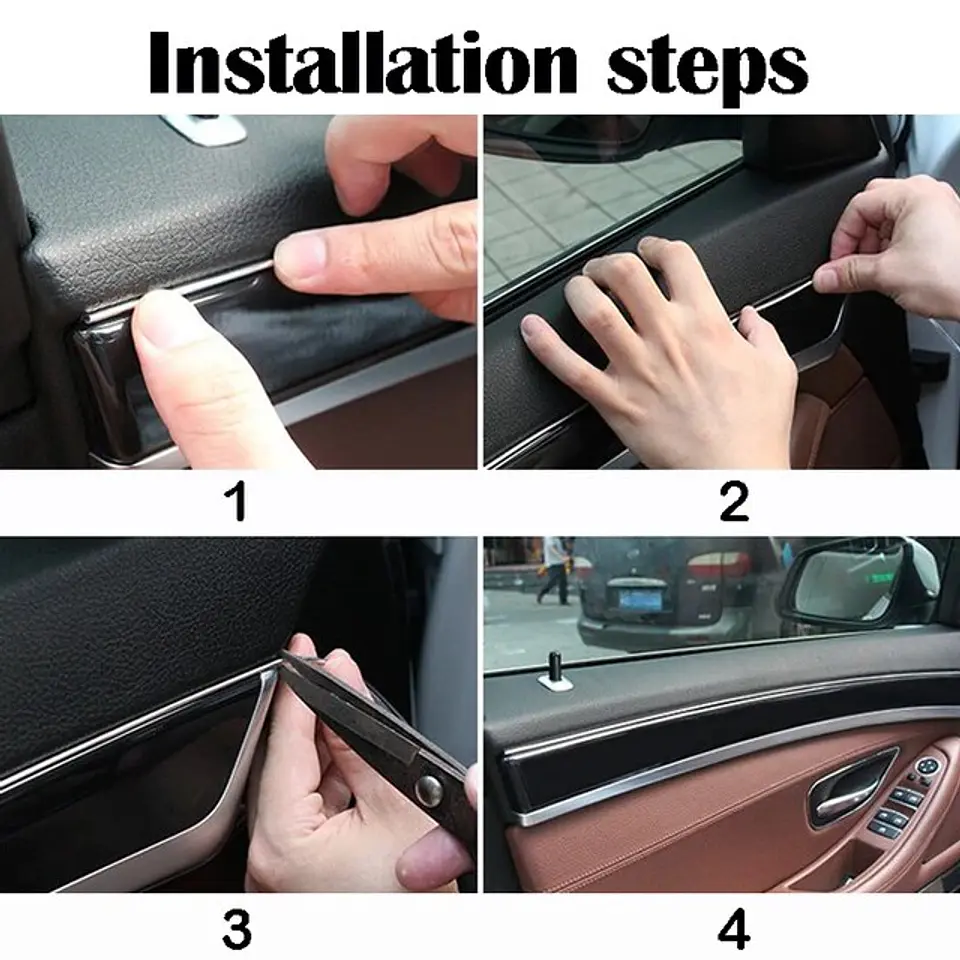 Installation steps

1

2

3

4