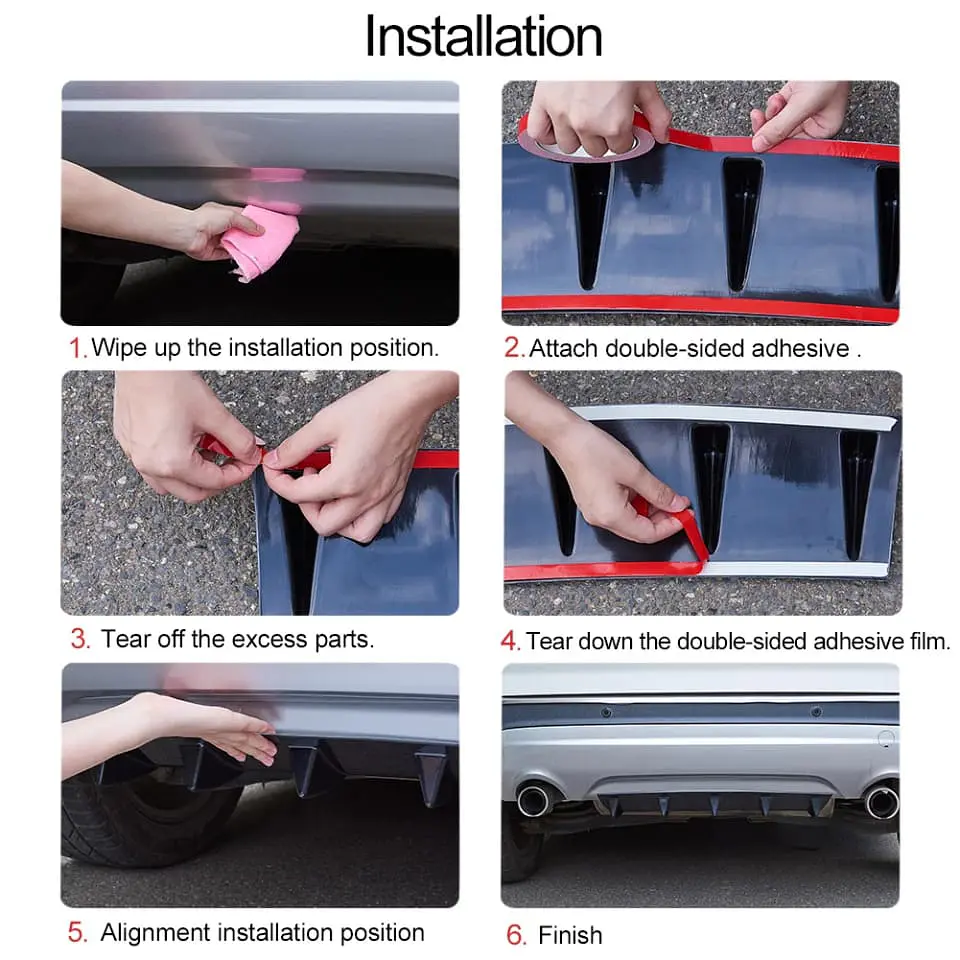 Installation

1. Wipe up the installation position.

2. Attach double-sided adhesive .

3. Tear off the excess parts.

4. Tear down the double-sided adhesive film.

5. Alignment installation position

6. Finish