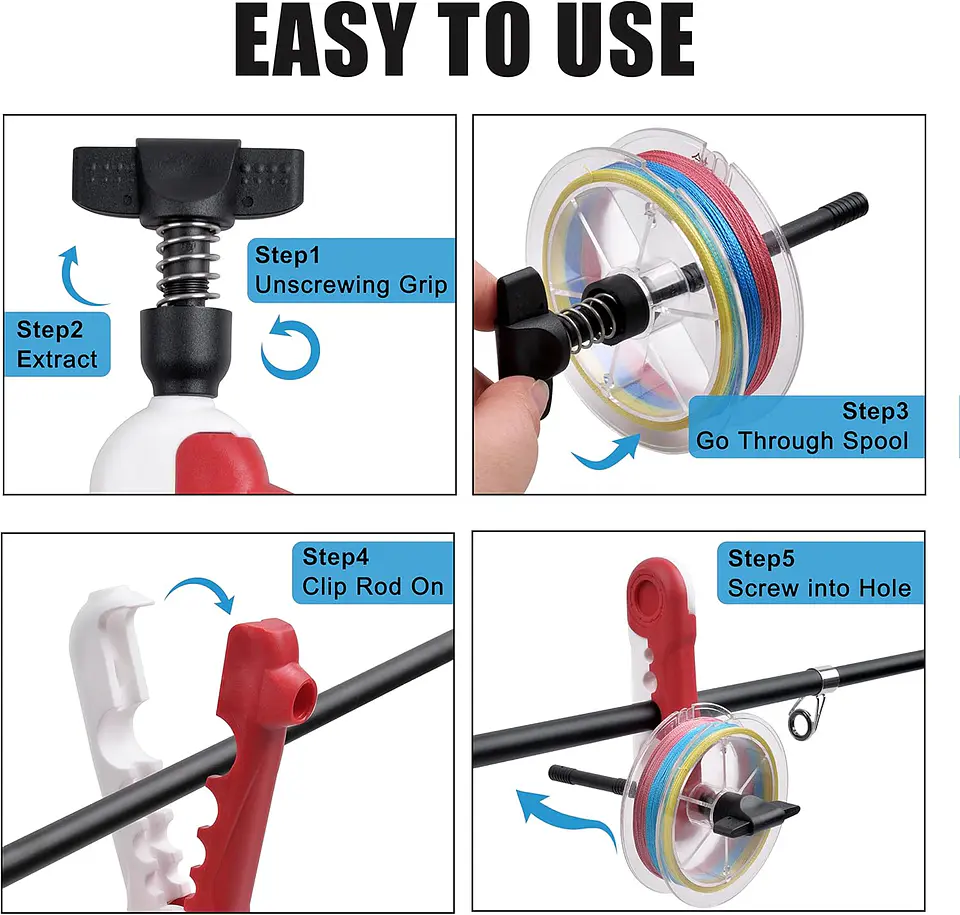 EASY TO USE

Step1
Unscrewing Grip

Step2
Extract

Step3
Go Through Spool

Step4
Clip Rod On

Step5
Screw into Hole