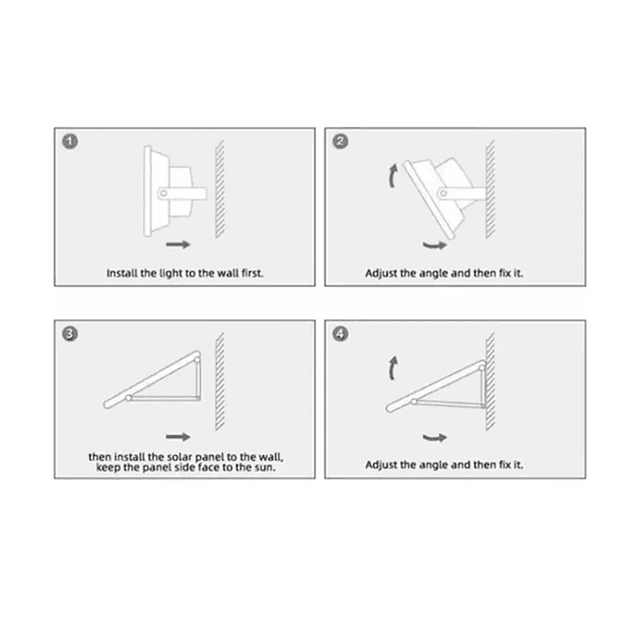 1
Install the light to the wall first.

2
Adjust the angle and then fix it.

3
then install the solar panel to the wall, keep the panel side face to the sun.

4
Adjust the angle and then fix it.