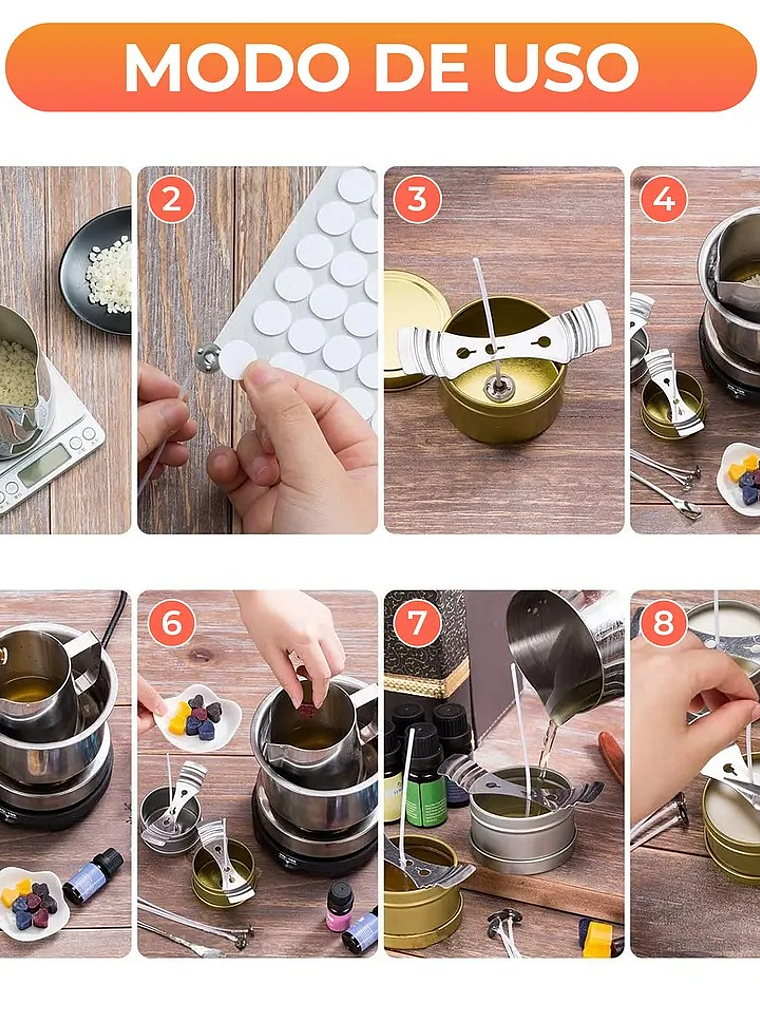 MODO DE USO

2

3

4

6

7

8