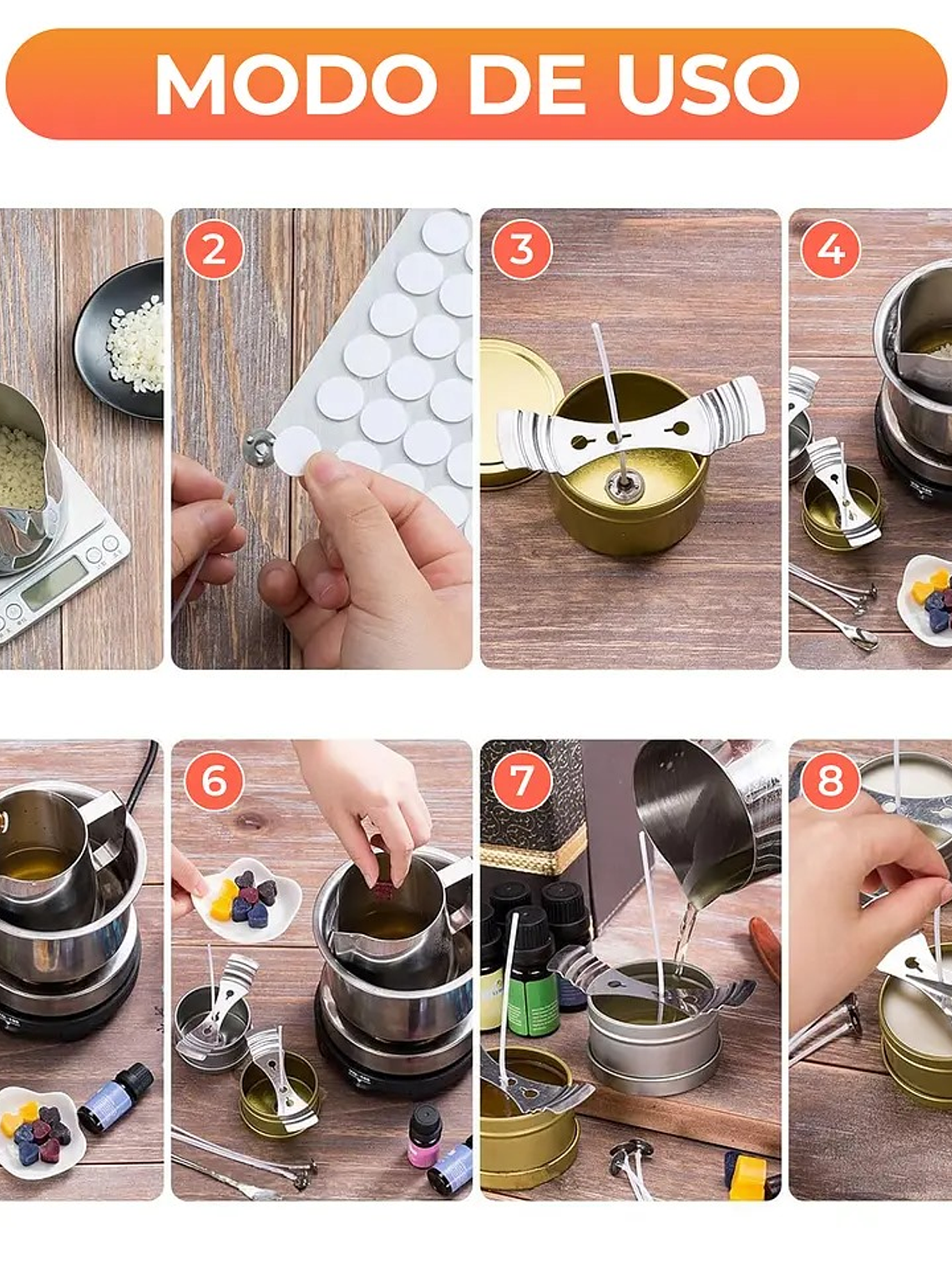 MODO DE USO

2

3

4

6

7

8