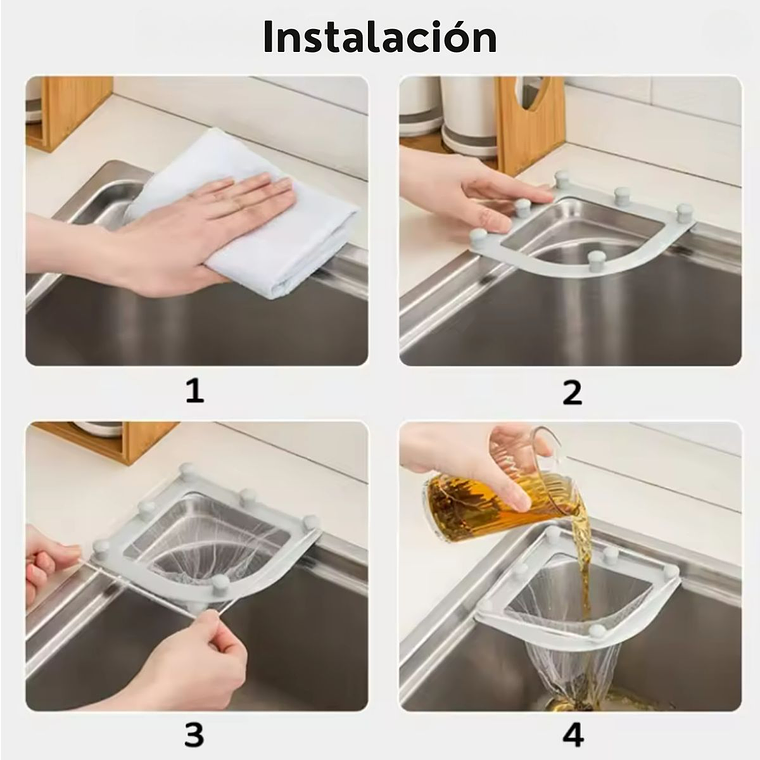 Instalación

1

2

3

4