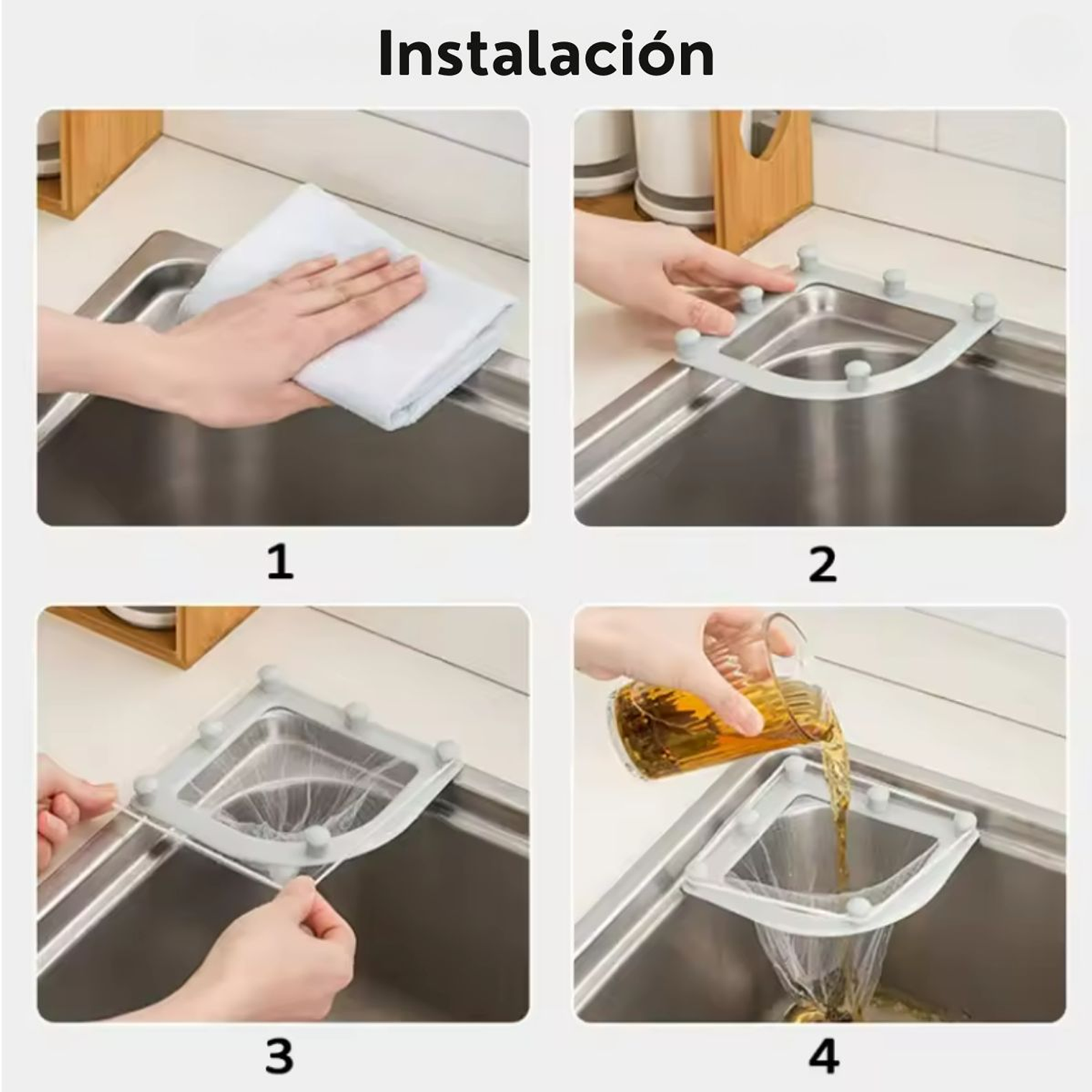 Instalación

1

2

3

4