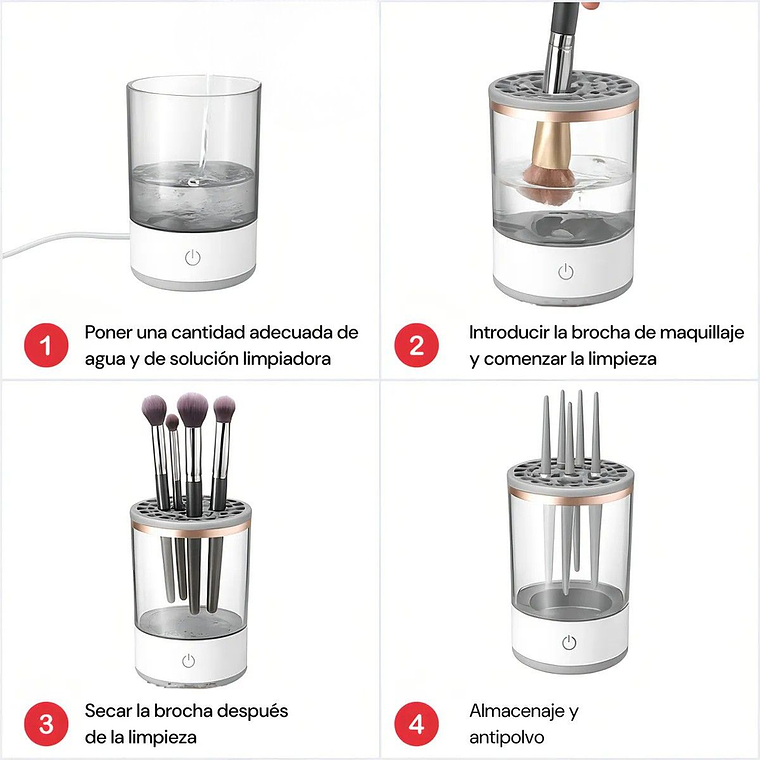 1 Poner una cantidad adecuada de agua y de solución limpiadora

2 Introducir la brocha de maquillaje y comenzar la limpieza

3 Secar la brocha después de la limpieza

4 Almacenaje y antipolvo