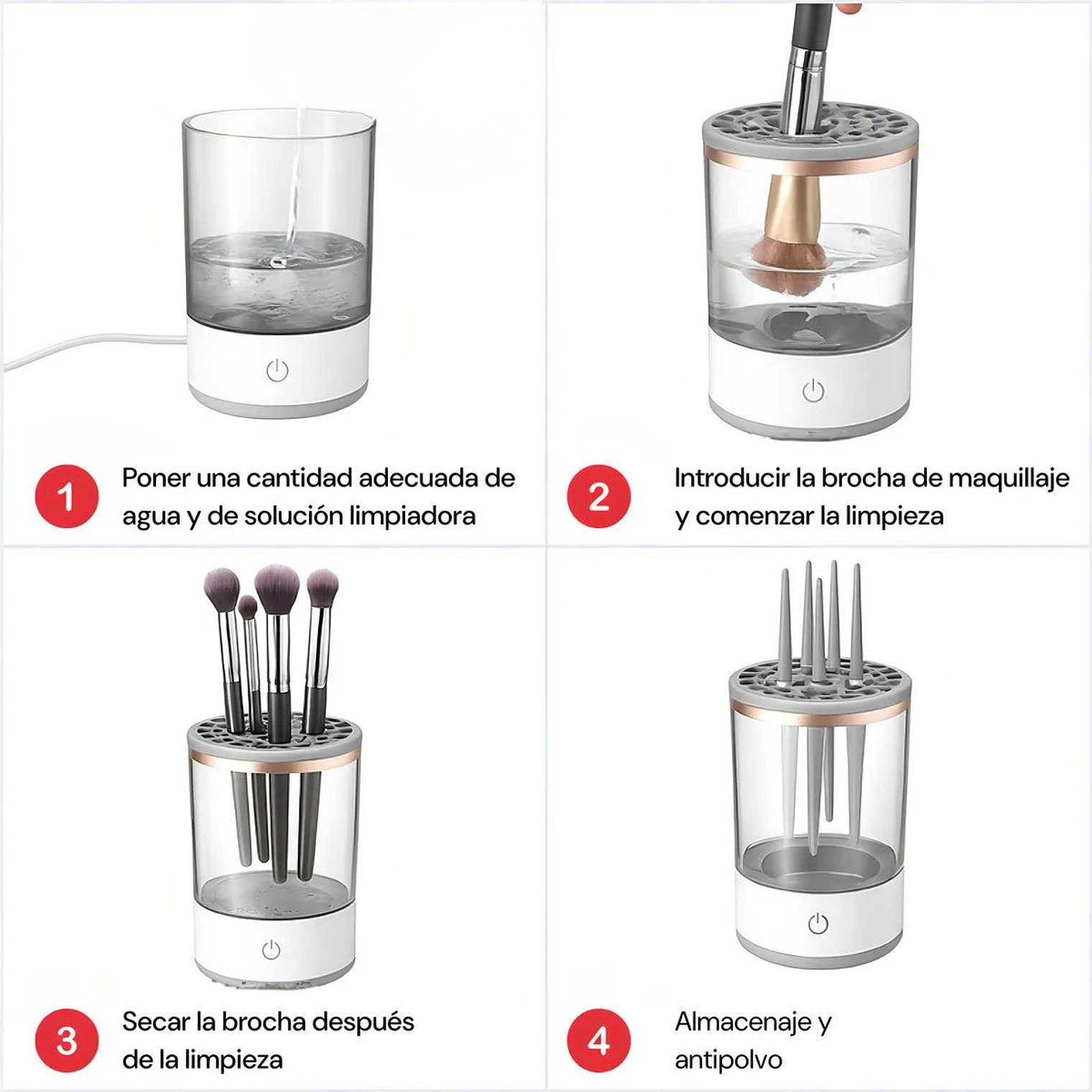 1 Poner una cantidad adecuada de agua y de solución limpiadora

2 Introducir la brocha de maquillaje y comenzar la limpieza

3 Secar la brocha después de la limpieza

4 Almacenaje y antipolvo