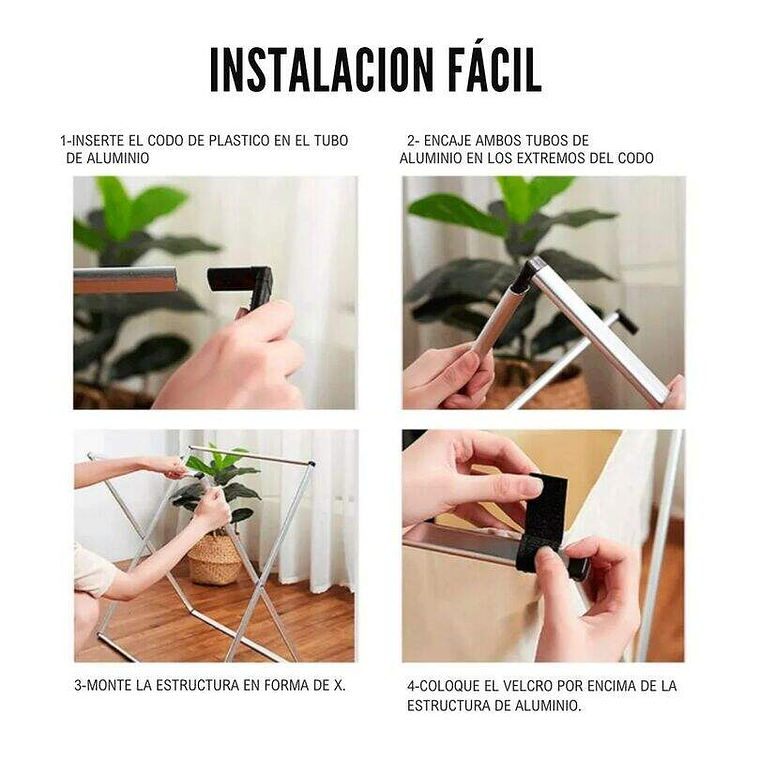 INSTALACION FÁCIL

1-INSERTE EL CODO DE PLASTICO EN EL TUBO DE ALUMINIO

2- ENCAJE AMBOS TUBOS DE ALUMINIO EN LOS EXTREMOS DEL CODO

3-MONTE LA ESTRUCTURA EN FORMA DE X.

4-COLOQUE EL VELCRO POR ENCIMA DE LA ESTRUCTURA DE ALUMINIO.