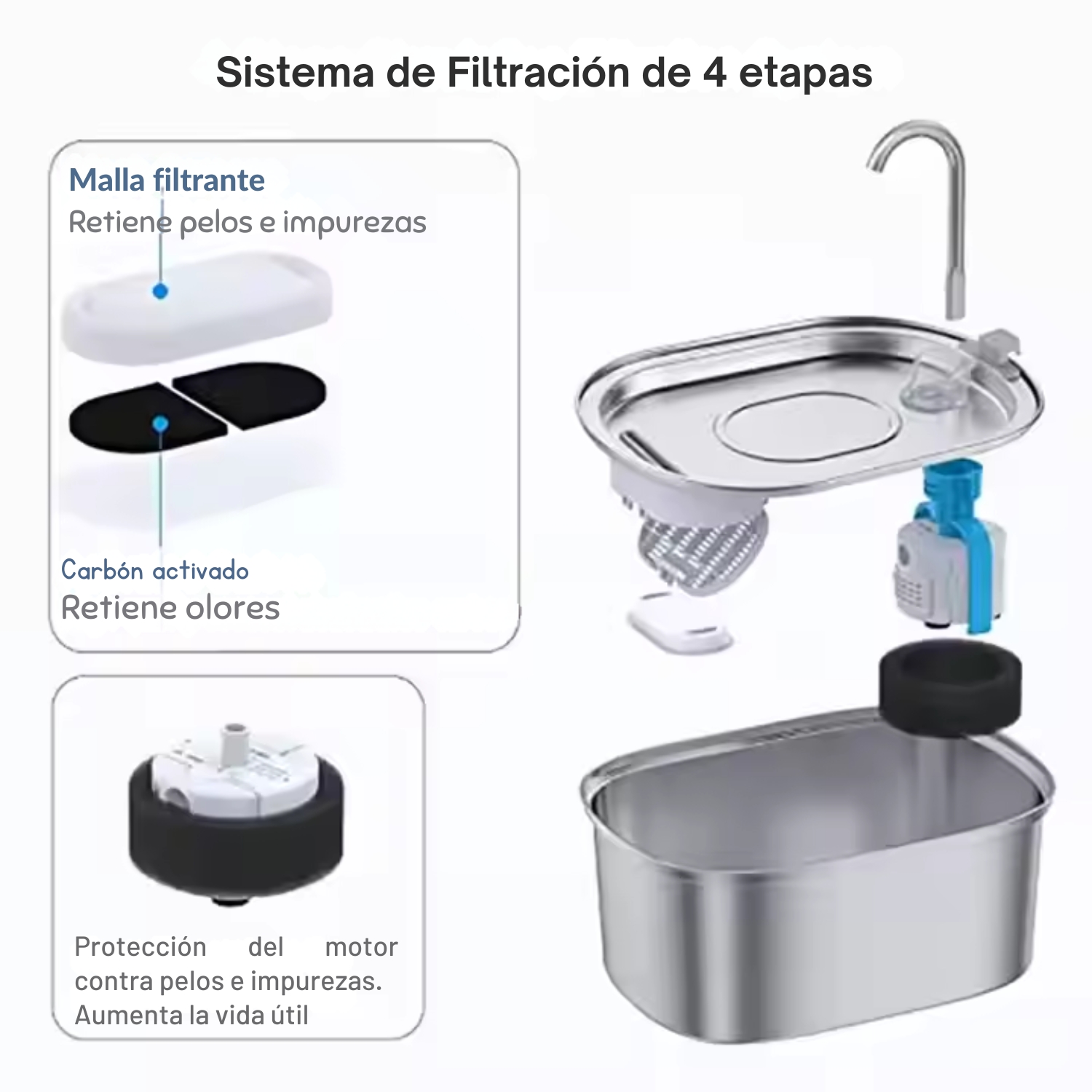 Sistema de Filtración de 4 etapas

Malla filtrante
Retiene pelos e impurezas

Carbón activado
Retiene olores

Protección del motor contra pelos e impurezas. Aumenta la vida útil