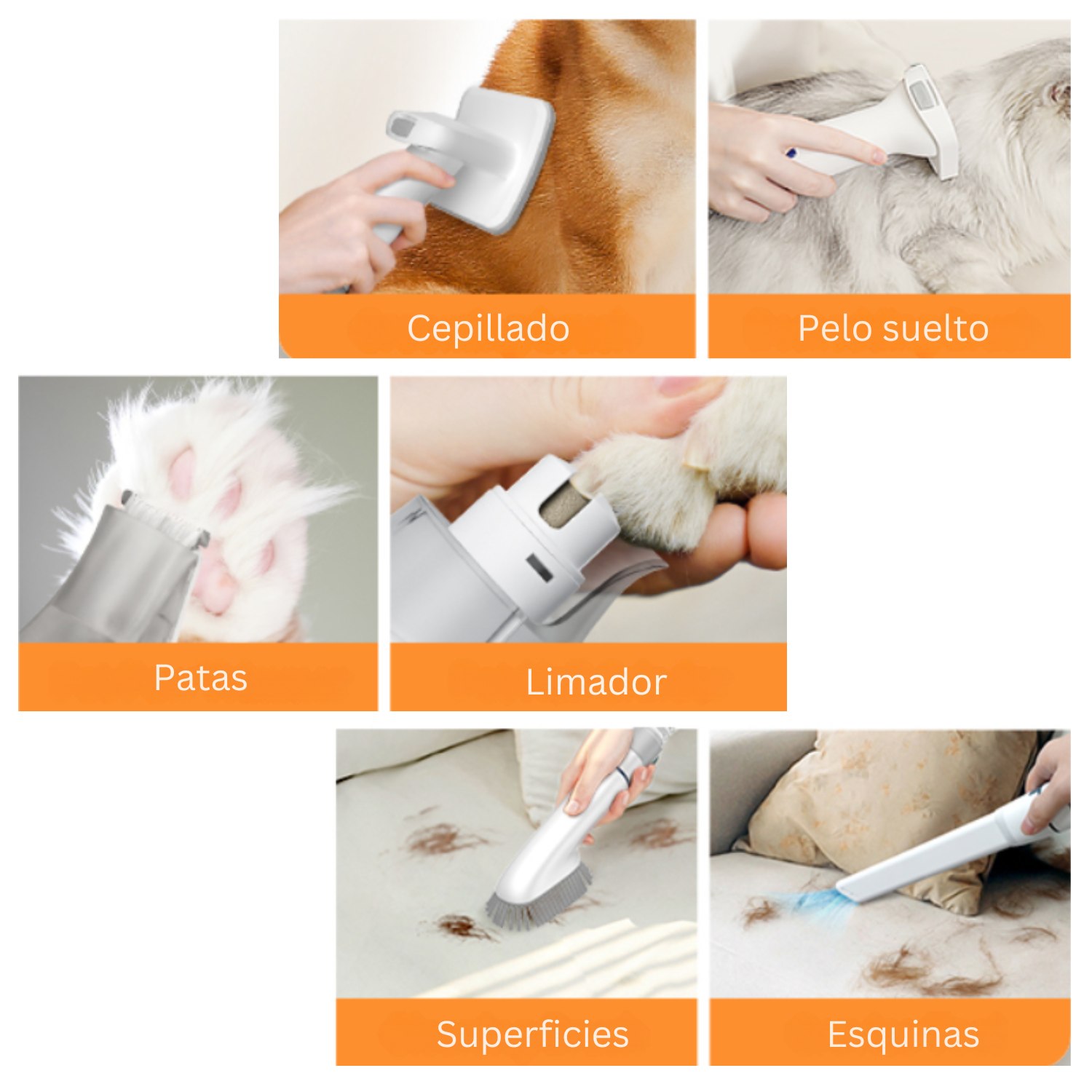 Cepillado

Pelo suelto

Patas

Limador

Superficies

Esquinas