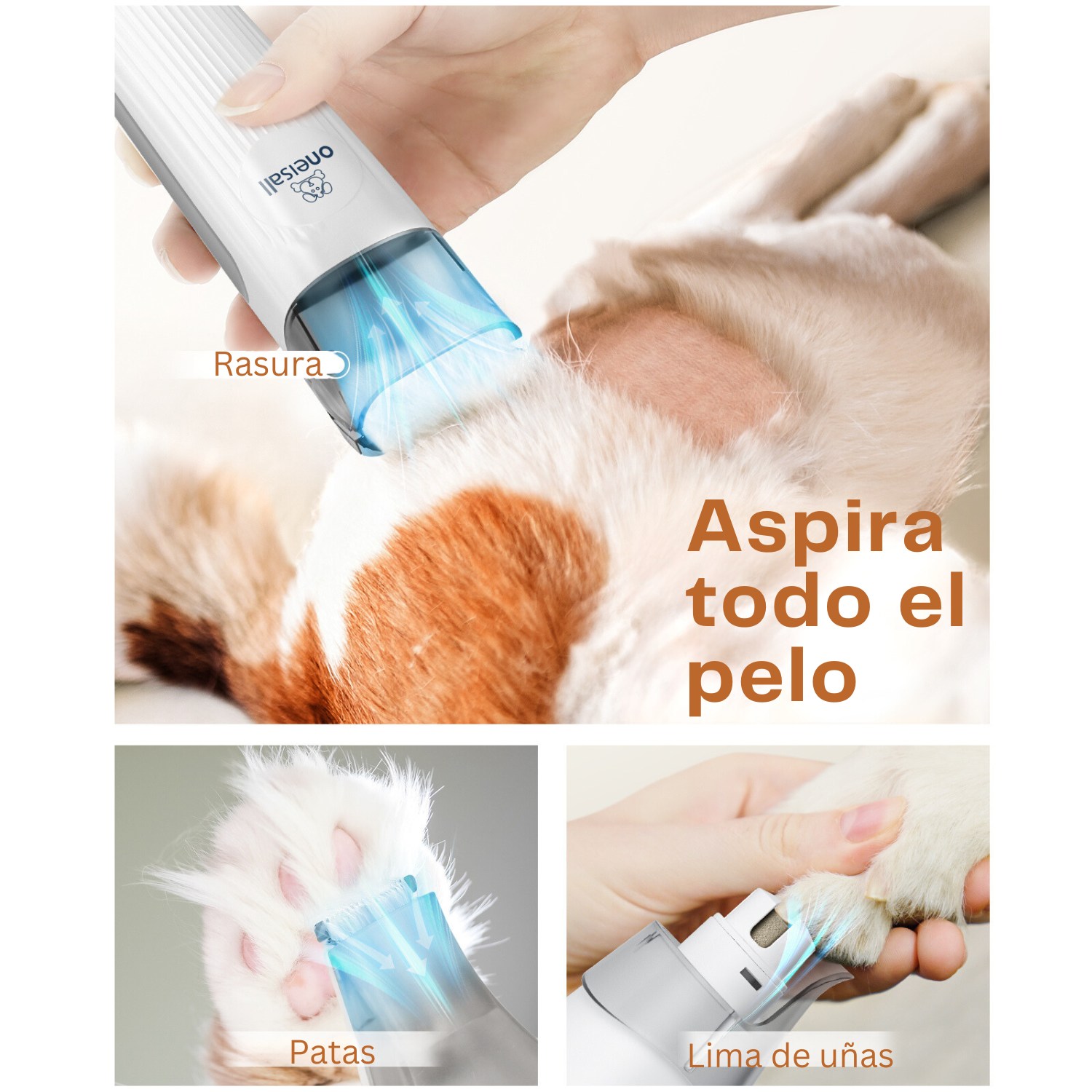 oneisall

Rasura

Aspira todo el pelo

Patas

Lima de uñas