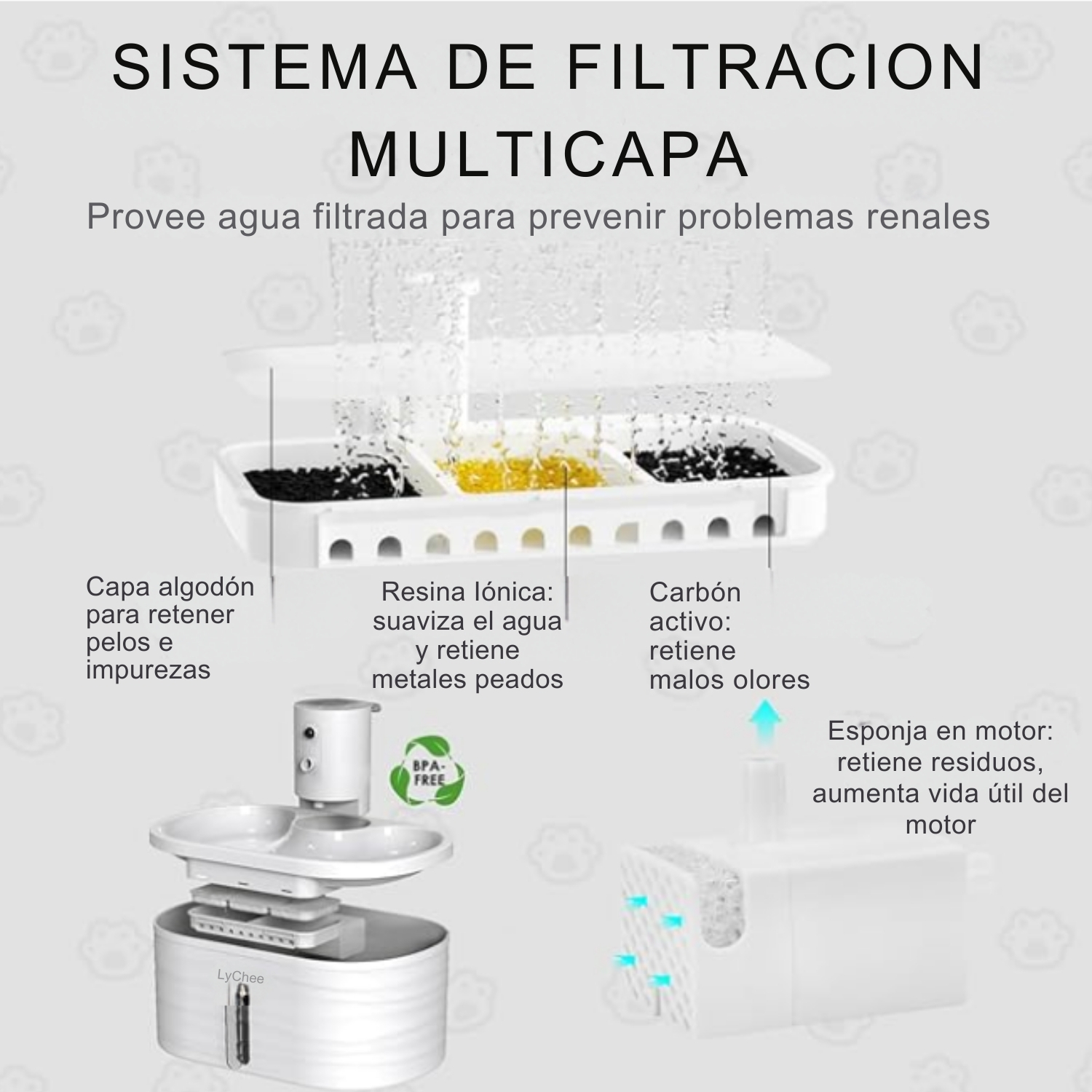 SISTEMA DE FILTRACION MULTICAPA

Provee agua filtrada para prevenir problemas renales

Capa algodón para retener pelos e impurezas

Resina Iónica: suaviza el agua y retiene metales peados

Carbón activo: retiene malos olores

Esponja en motor: retiene residuos, aumenta vida útil del motor

BPA-FREE

LyChee