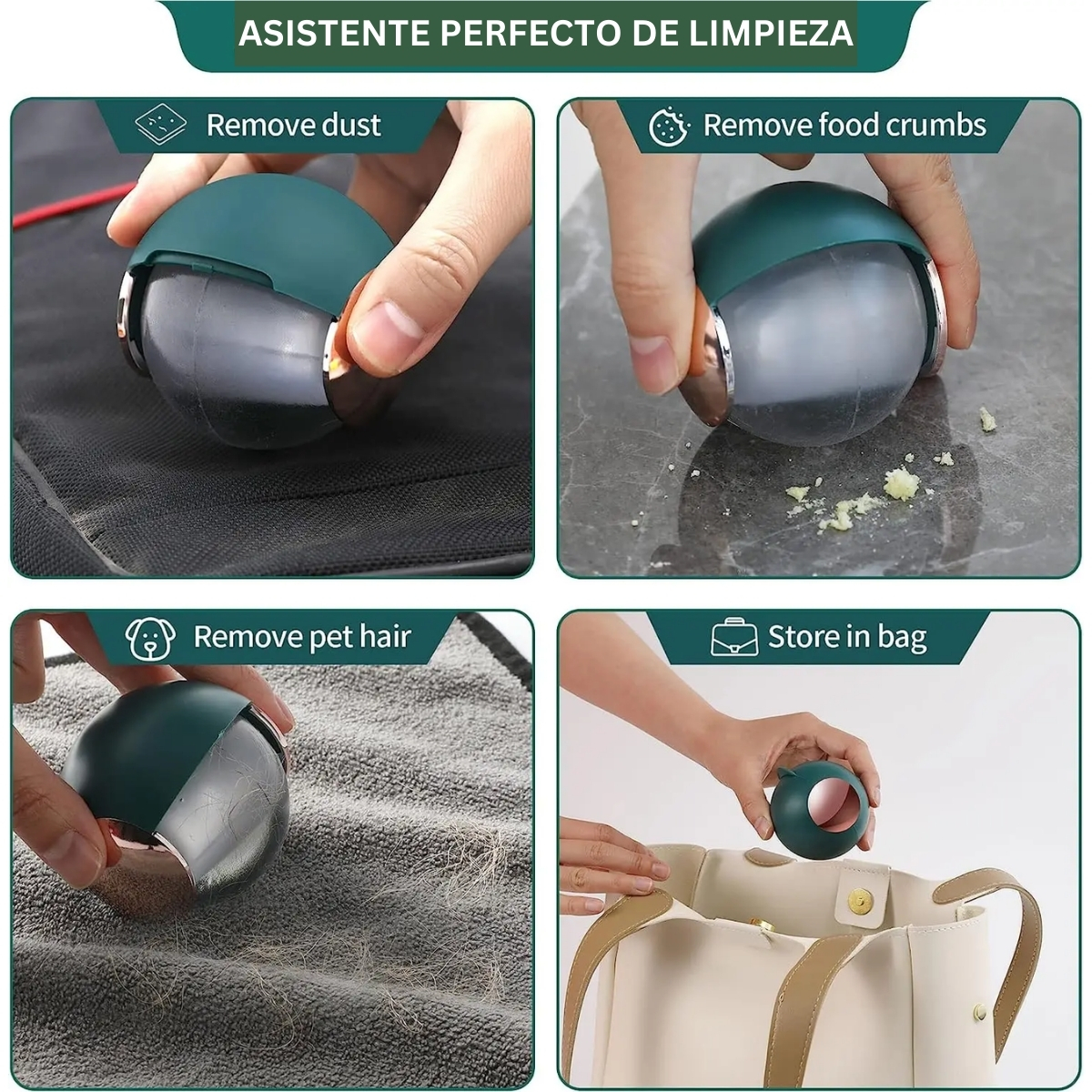 ASISTENTE PERFECTO DE LIMPIEZA

Remove dust

Remove food crumbs

Remove pet hair

Store in bag