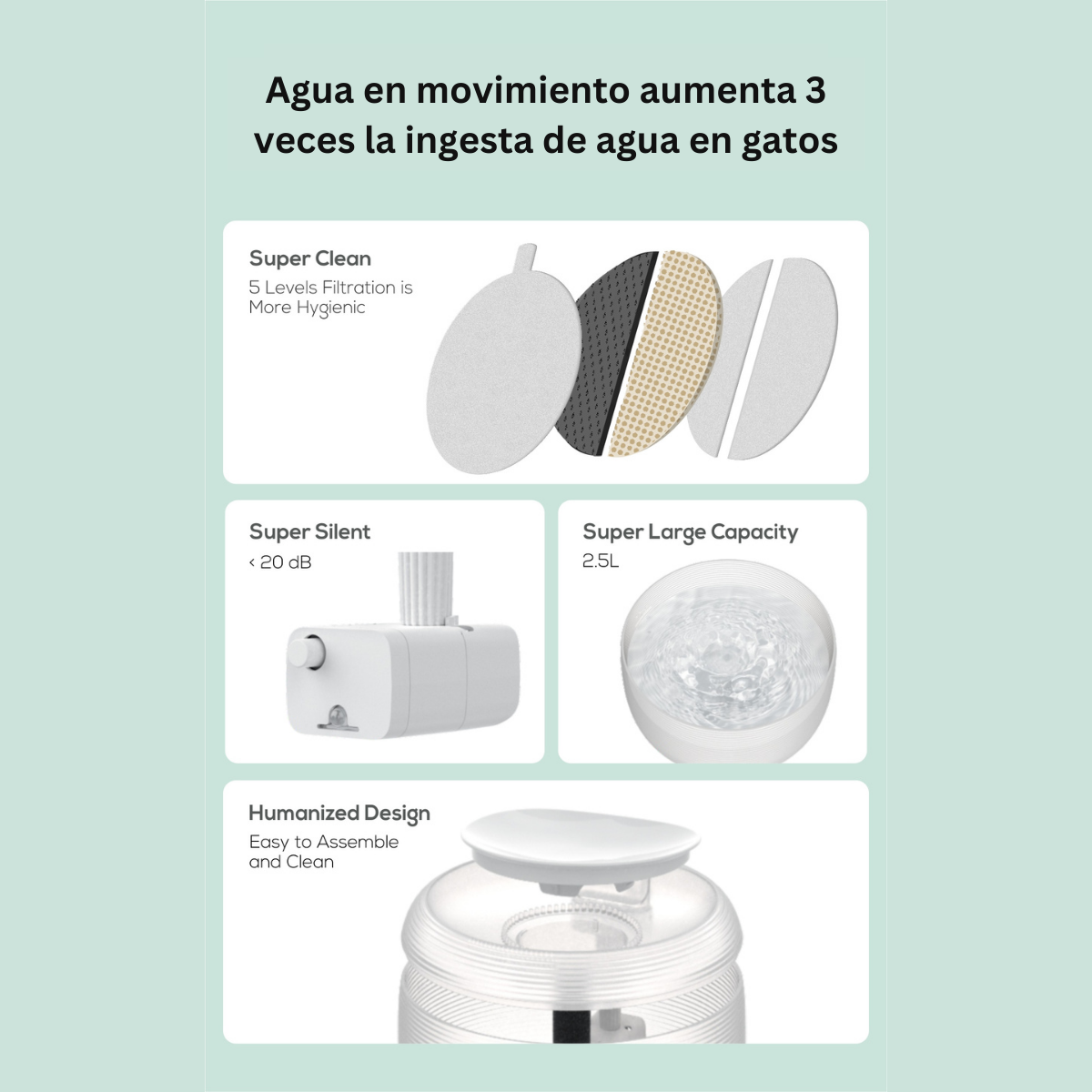 Agua en movimiento aumenta 3 veces la ingesta de agua en gatos

Super Clean
5 Levels Filtration is More Hygienic

Super Silent
< 20 dB

Super Large Capacity
2.5L

Humanized Design
Easy to Assemble and Clean