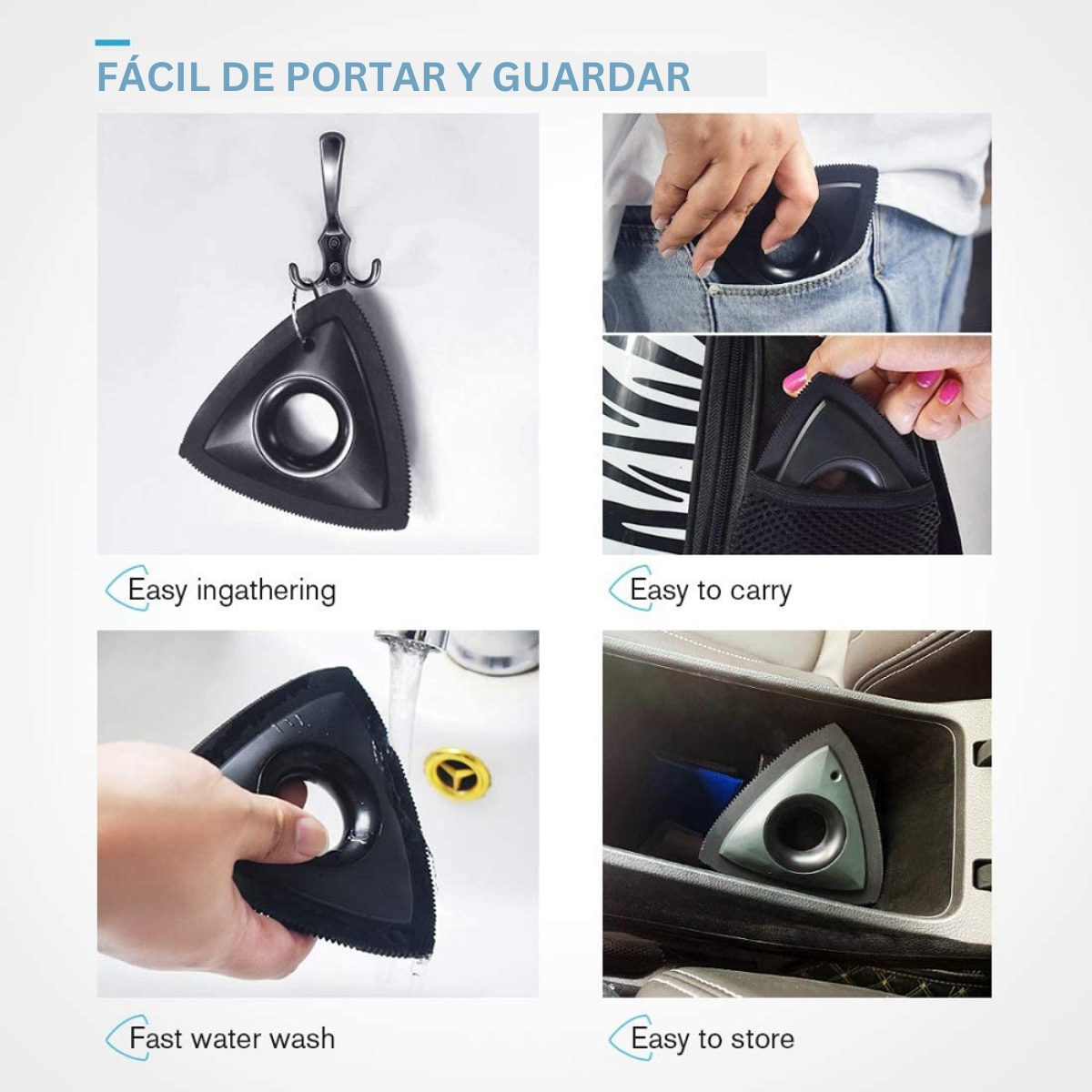 FÁCIL DE PORTAR Y GUARDAR

Easy ingathering

Easy to carry

Fast water wash

Easy to store