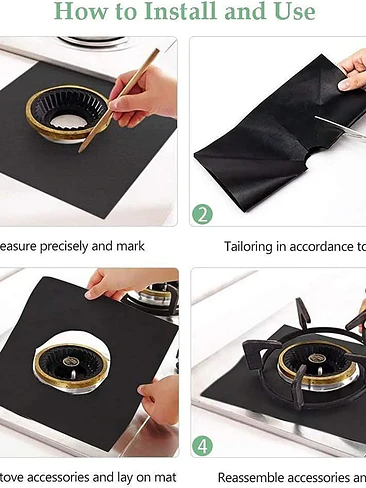 How to Install and Use

2

easure precisely and mark

Tailoring in accordance to

4

tove accessories and lay on mat

Reassemble accessories an