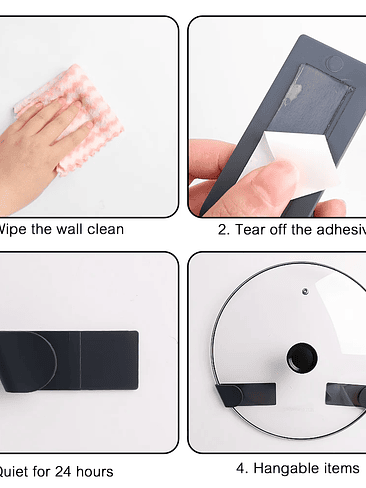 Wipe the wall clean

2. Tear off the adhesiv

Quiet for 24 hours

4. Hangable items