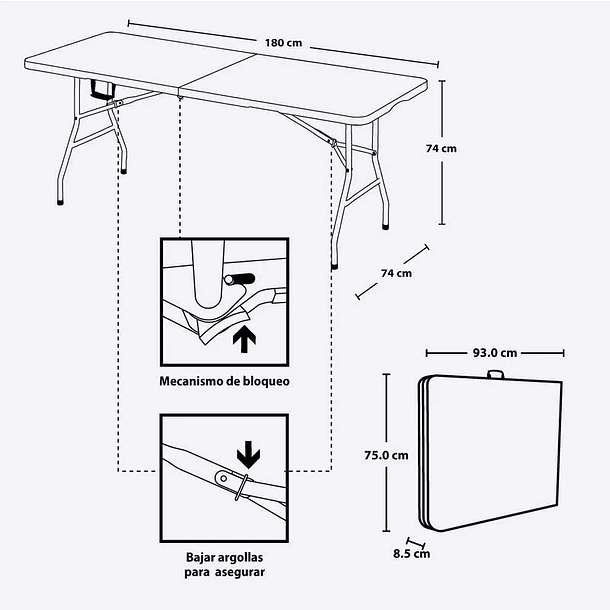 180 cm

74 cm

74 cm

Mecanismo de bloqueo

93.0 cm

75.0 cm

8.5 cm

Bajar argollas para asegurar