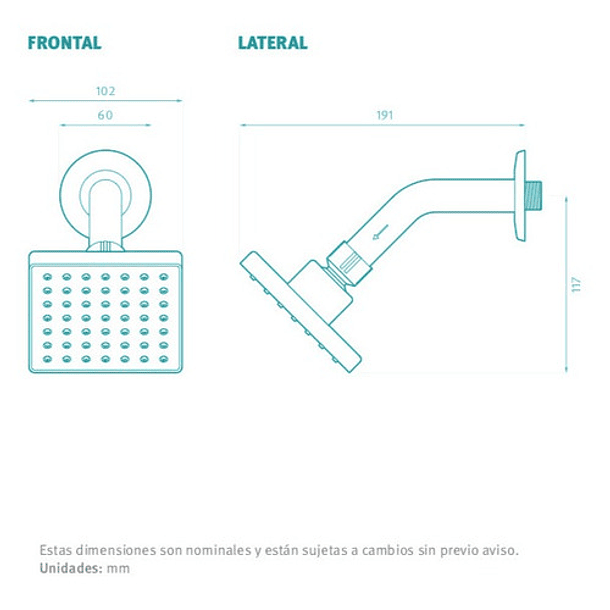 FRONTAL

102

60

LATERAL

191

117

Estas dimensiones son nominales y están sujetas a cambios sin previo aviso.
Unidades: mm