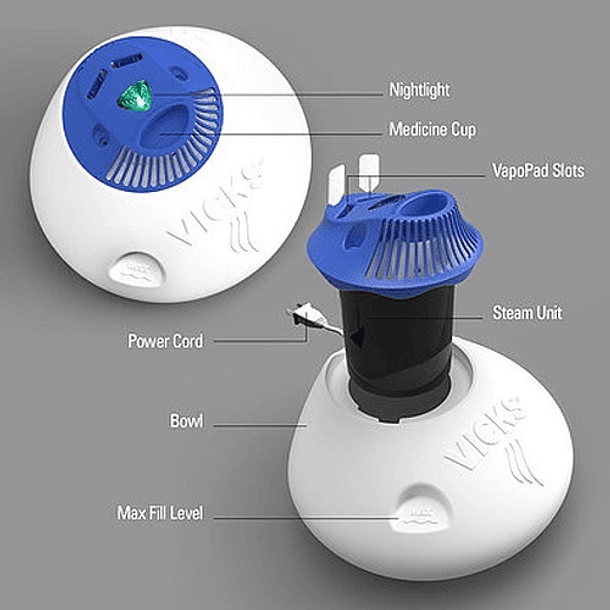 Nightlight

Medicine Cup

VapoPad Slots

VICKS

MAX

Steam Unit

Power Cord

Bowl

VICKS

Max Fill Level

MAX