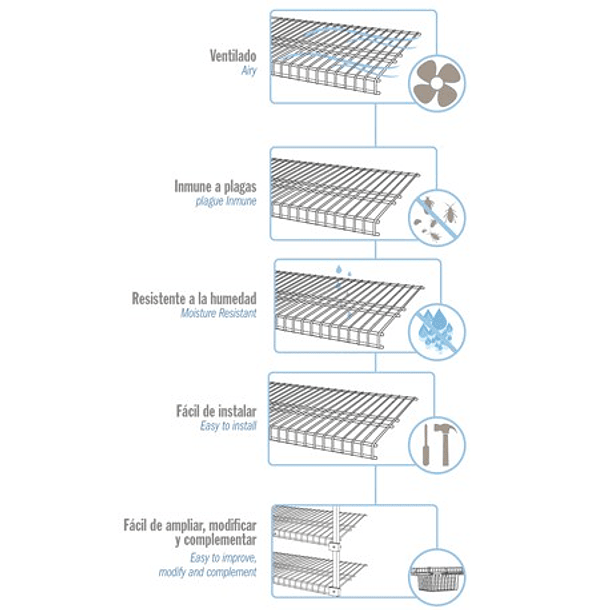 Ventilado
Airy

Inmune a plagas
plague Inmune

Resistente a la humedad
Moisture Resistant

Fácil de instalar
Easy to install

Fácil de ampliar, modificar y complementar
Easy to improve, modify and complement