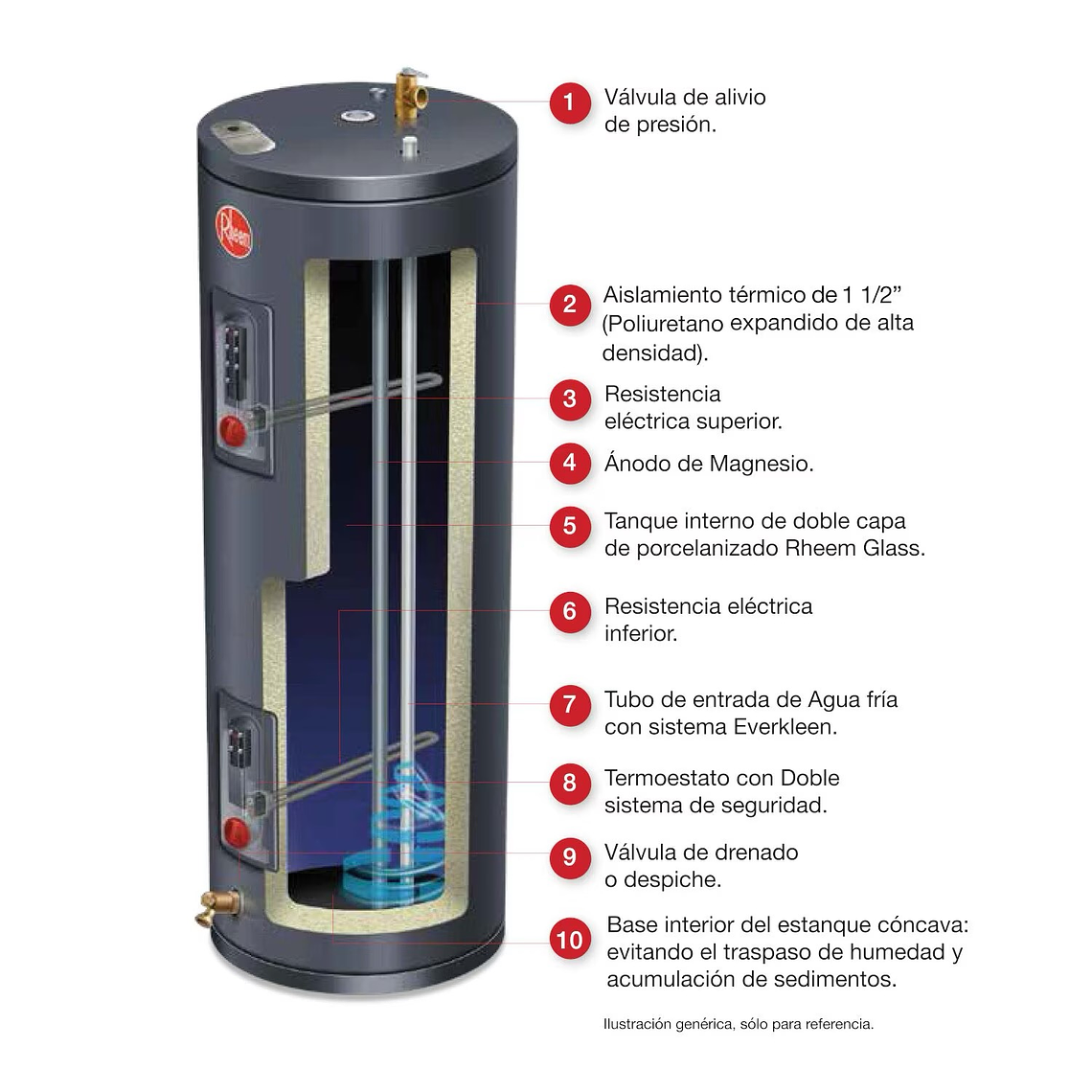 Rheem

1 Válvula de alivio de presión.

2 Aislamiento térmico de 1 1/2” (Poliuretano expandido de alta densidad).

3 Resistencia eléctrica superior.

4 Ánodo de Magnesio.

5 Tanque interno de doble capa de porcelanizado Rheem Glass.

6 Resistencia eléctrica inferior.

7 Tubo de entrada de Agua fría con sistema Everkleen.

8 Termoestato con Doble sistema de seguridad.

9 Válvula de drenado o despiche.

10 Base interior del estanque cóncava: evitando el traspaso de humedad y acumulación de sedimentos.

Ilustración genérica, sólo para referencia.