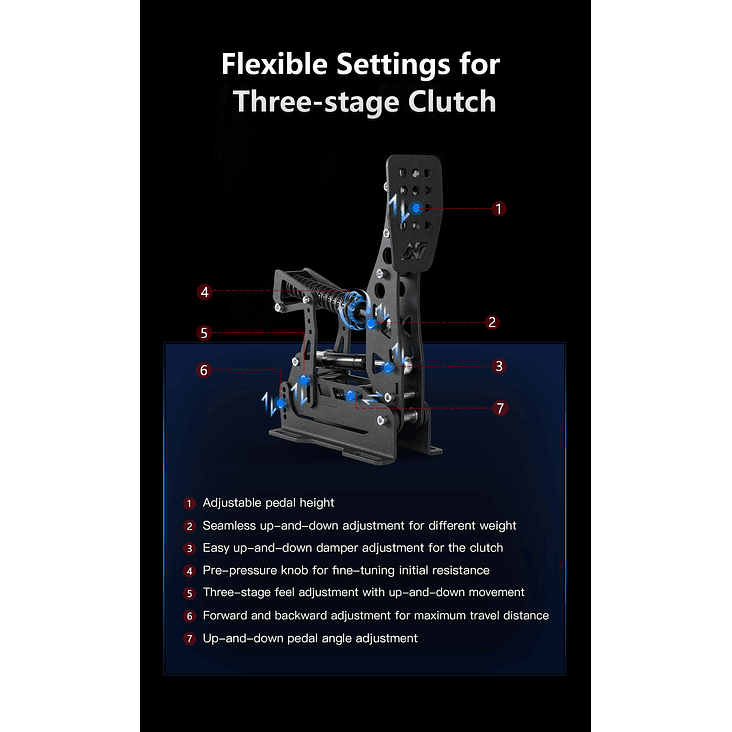 Flexible Settings for Three-stage Clutch

1

4

2

5

3

6

7

1 Adjustable pedal height
2 Seamless up-and-down adjustment for different weight
3 Easy up-and-down damper adjustment for the clutch
4 Pre-pressure knob for fine-tuning initial resistance
5 Three-stage feel adjustment with up-and-down movement
6 Forward and backward adjustment for maximum travel distance
7 Up-and-down pedal angle adjustment