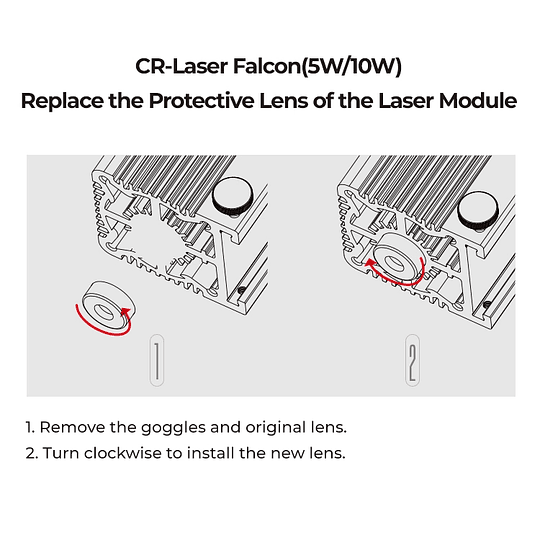 CR-Laser Falcon(5W/10W)
Replace the Protective Lens of the Laser Module

1

2

1. Remove the goggles and original lens.
2. Turn clockwise to install the new lens.