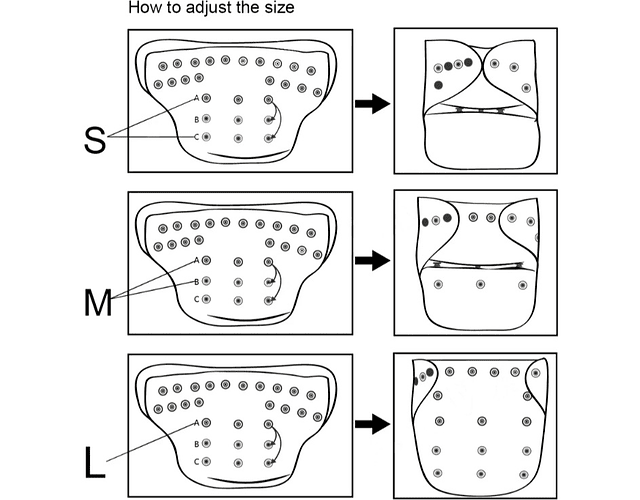 How to adjust the size

S
A
B
C

M
A
B
C

L
A
B
C